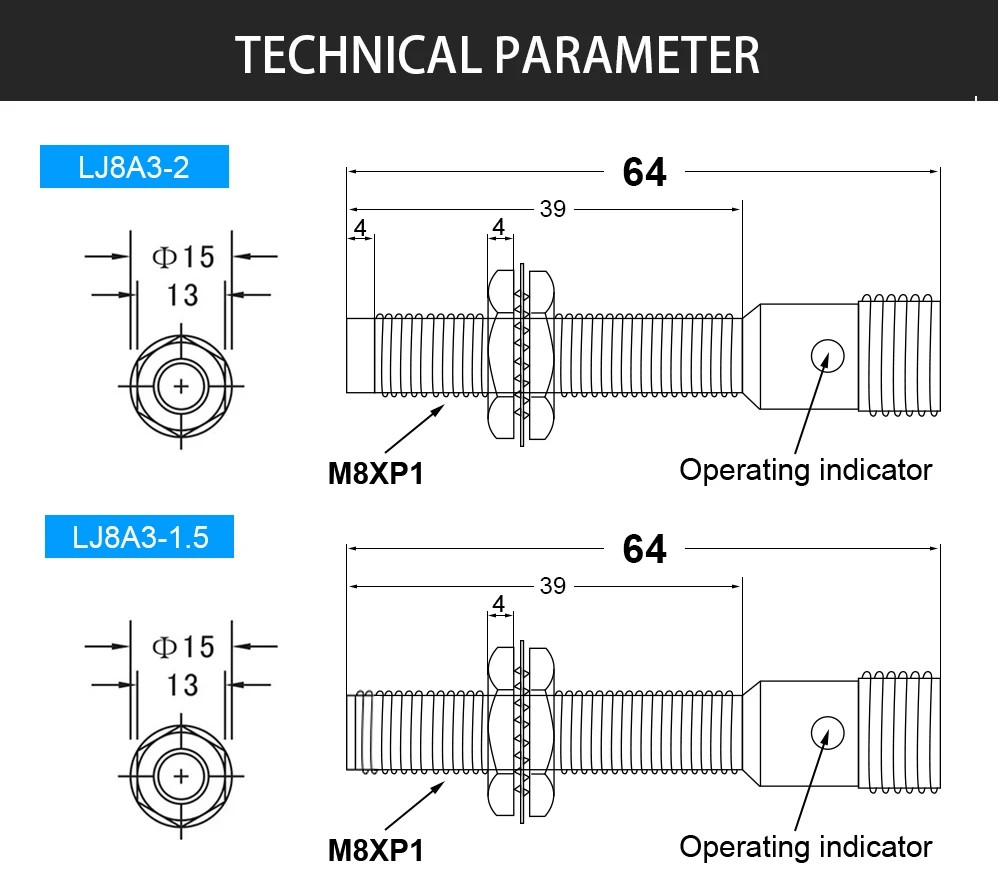 TECHNICAL PARAMETER

LJ8A3-2

Φ15
13

64
39
4
4

M8XP1

Operating indicator

LJ8A3-1.5

Φ15
13

64
39
4

M8XP1

Operating indicator