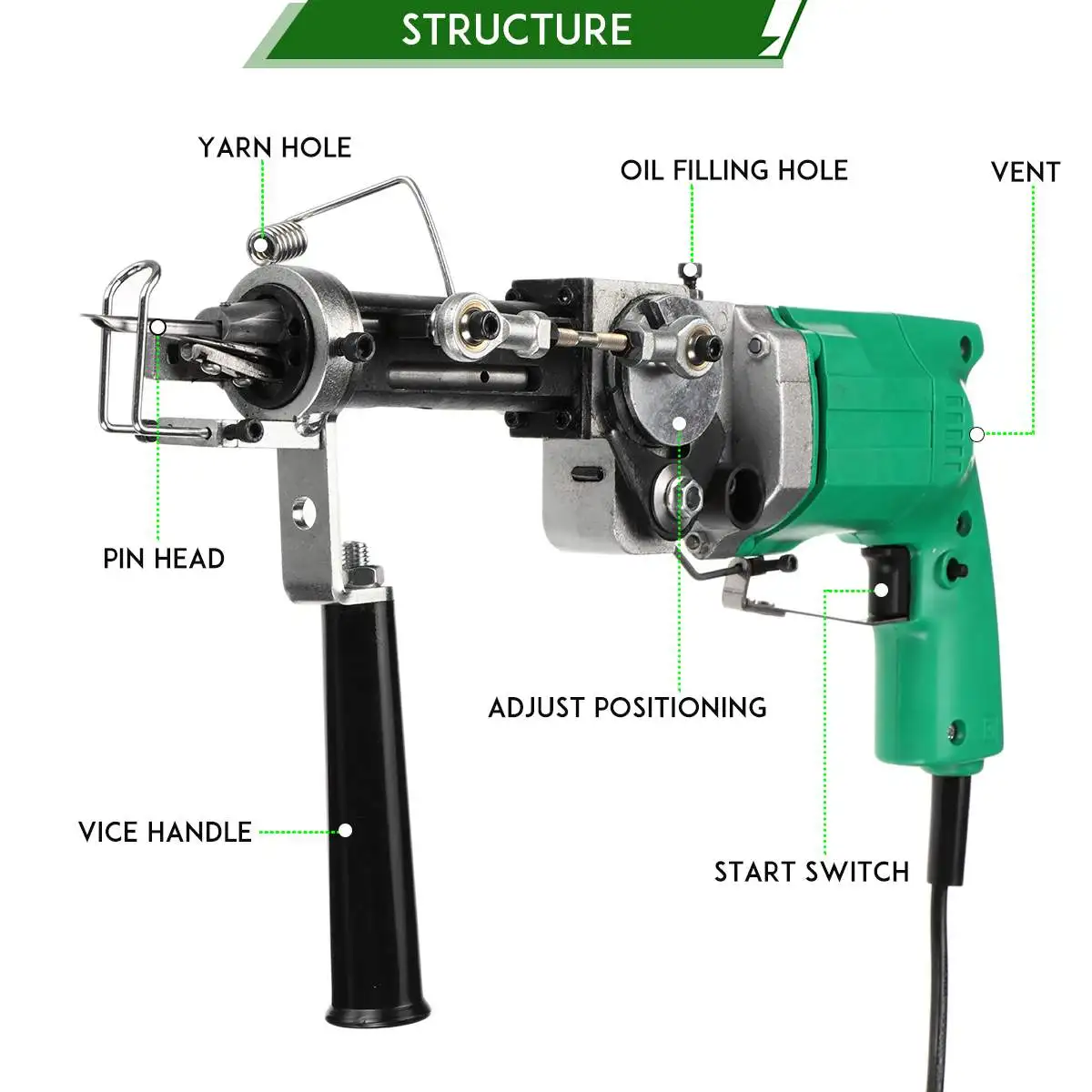 STRUCTURE

YARN HOLE

OIL FILLING HOLE

VENT

PIN HEAD

ADJUST POSITIONING

VICE HANDLE

START SWITCH