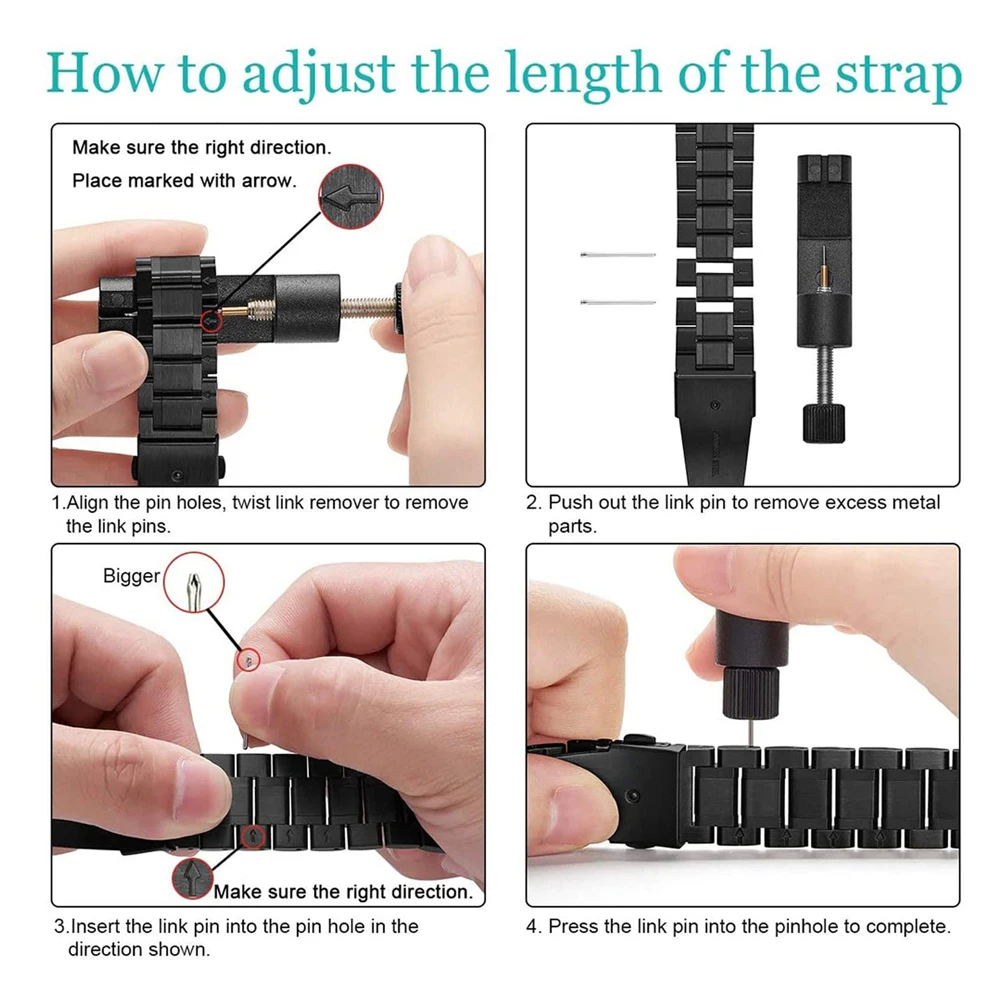 How to adjust the length of the strap

Make sure the right direction.

Place marked with arrow.

1.Align the pin holes, twist link remover to remove the link pins.

2. Push out the link pin to remove excess metal parts.

Bigger

Make sure the right direction.

3.Insert the link pin into the pin hole in the direction shown.

4. Press the link pin into the pinhole to complete.