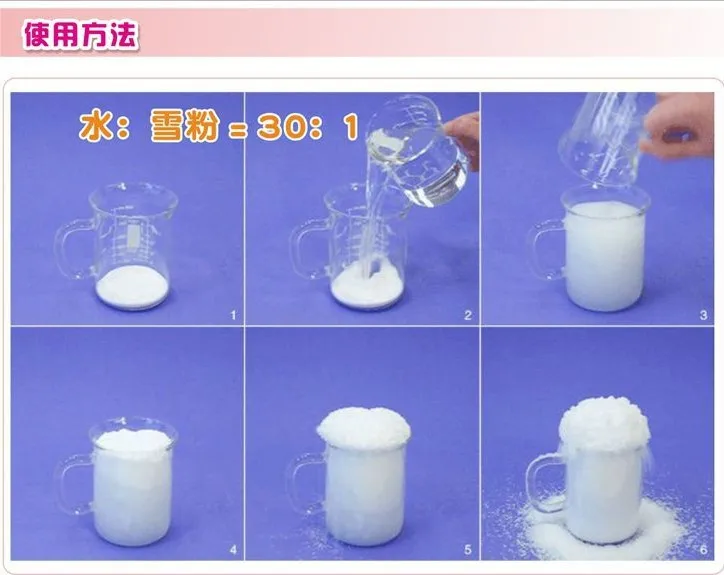 使用方法

水：雪粉 = 30：1

1

2

3

4

5

6