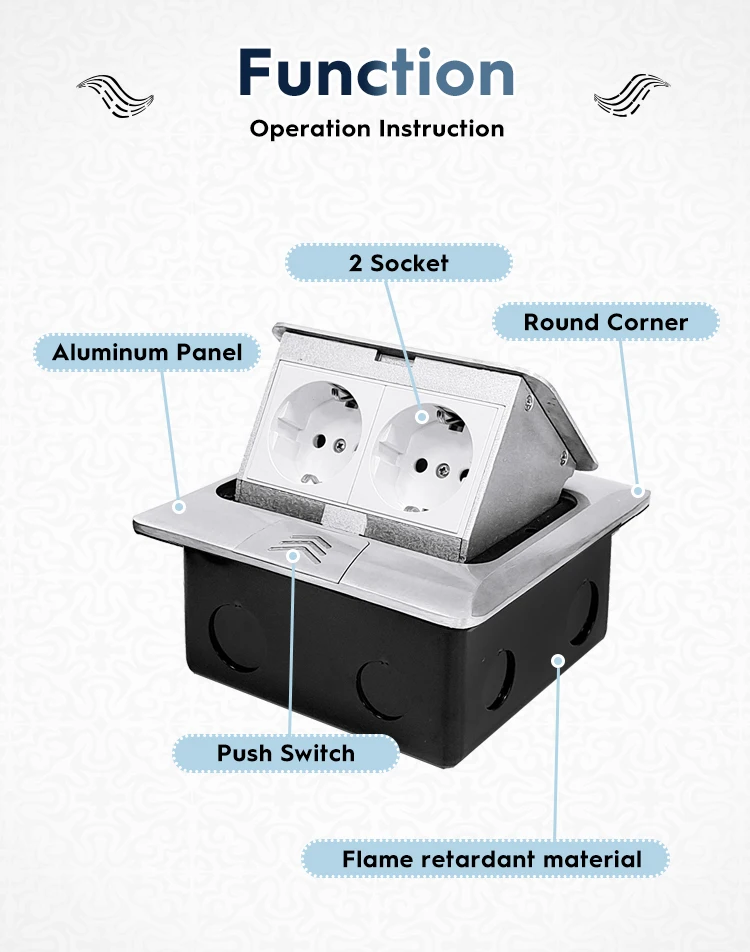 Function

Operation Instruction

2 Socket

Round Corner

Aluminum Panel

Push Switch

Flame retardant material