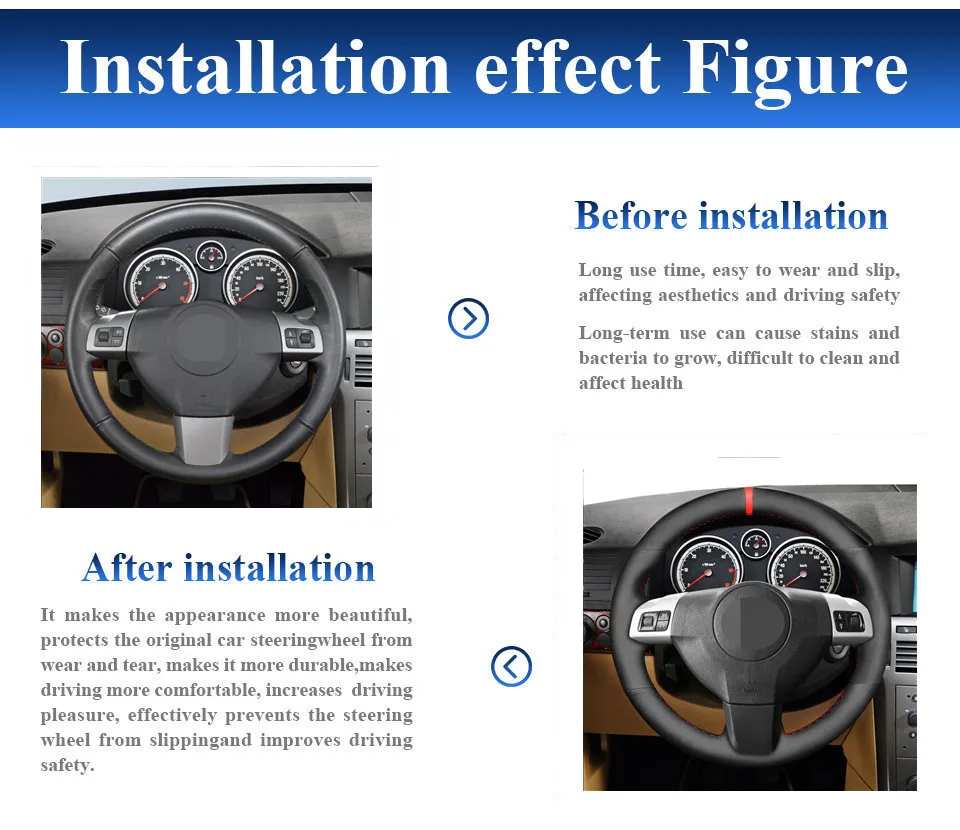 Installation effect Figure

Before installation

Long use time, easy to wear and slip, affecting aesthetics and driving safety

Long-term use can cause stains and bacteria to grow, difficult to clean and affect health

After installation

It makes the appearance more beautiful, protects the original car steeringwheel from wear and tear, makes it more durable,makes driving more comfortable, increases driving pleasure, effectively prevents the steering wheel from slippingand improves driving safety.