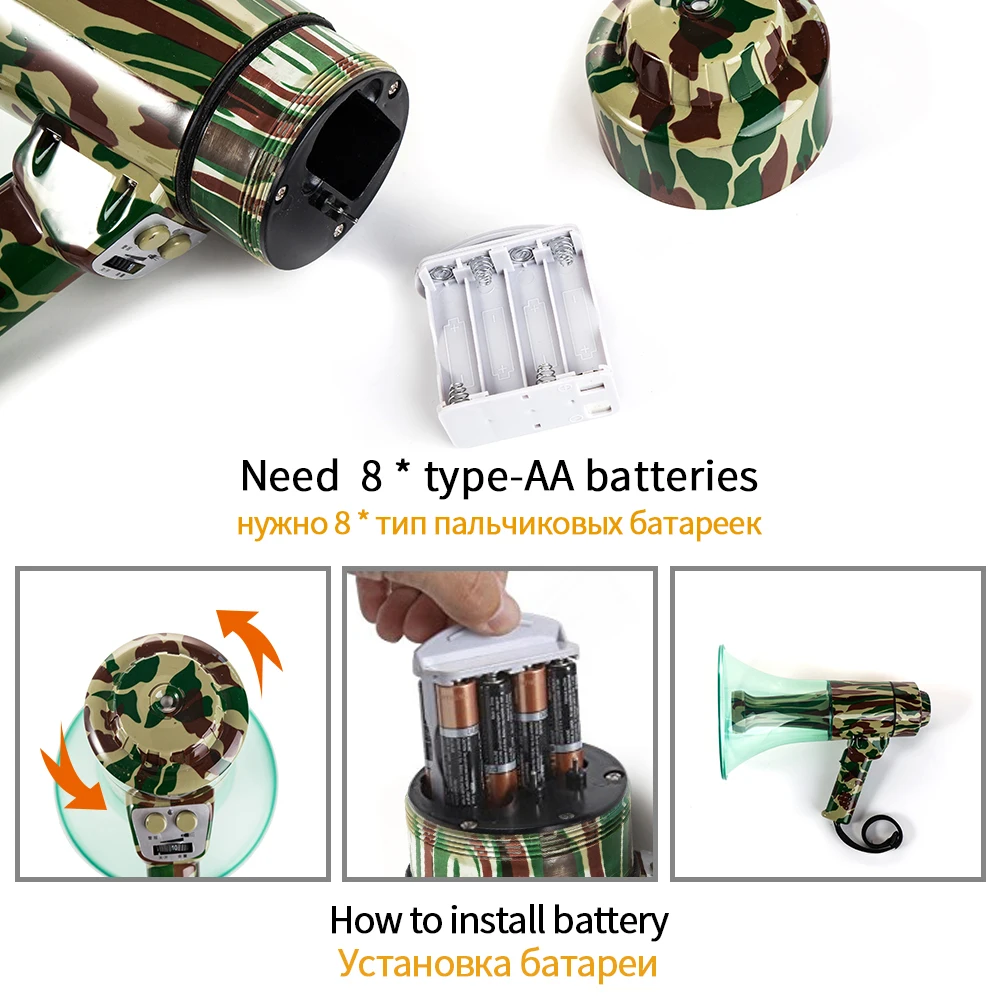 Need 8 * type-AA batteries
нужно 8 * тип пальчиковых батареек

How to install battery
Установка батареи