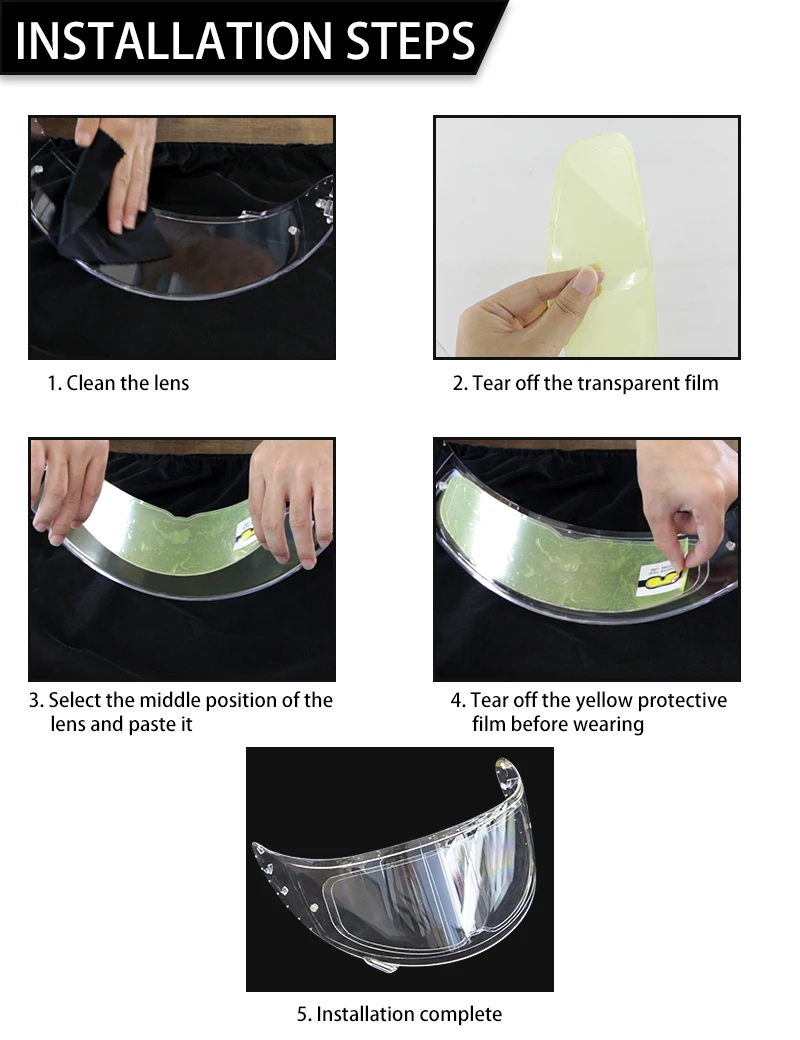 INSTALLATION STEPS

1. Clean the lens

2. Tear off the transparent film

3. Select the middle position of the lens and paste it

4. Tear off the yellow protective film before wearing

5. Installation complete