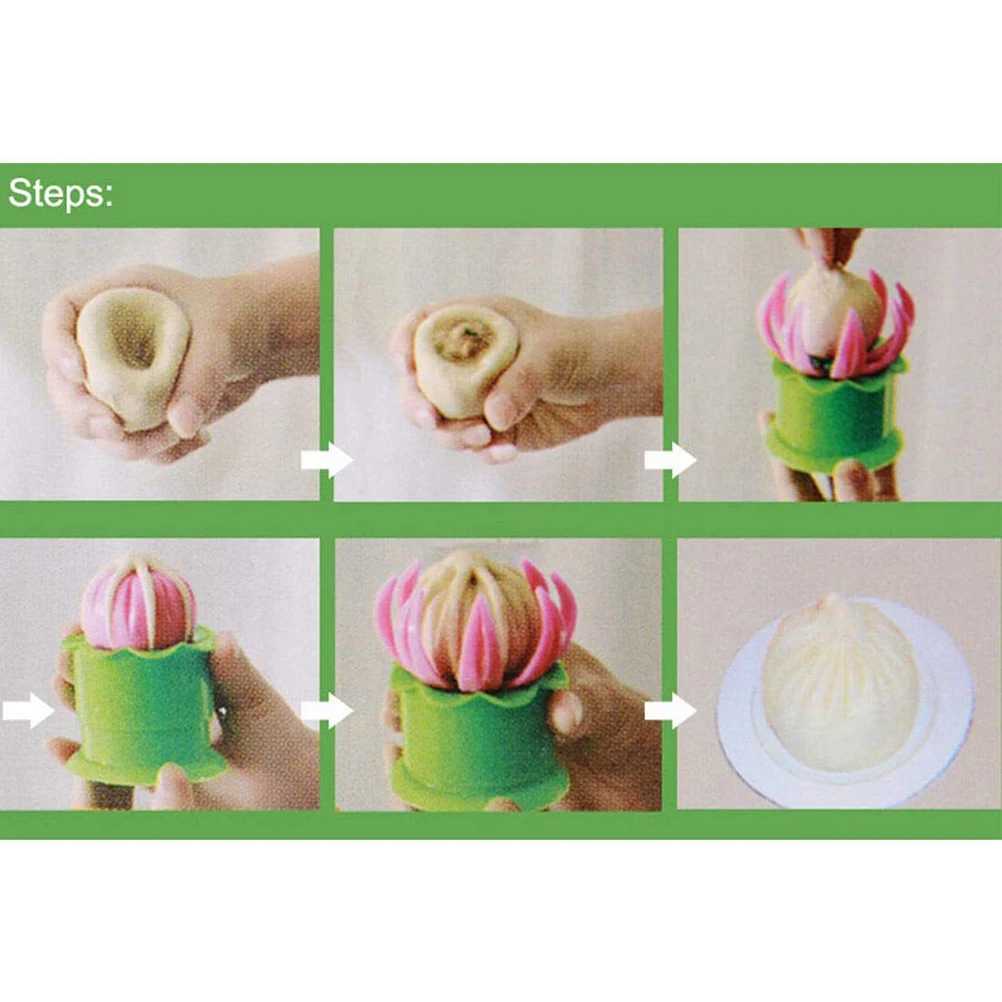 Steps: