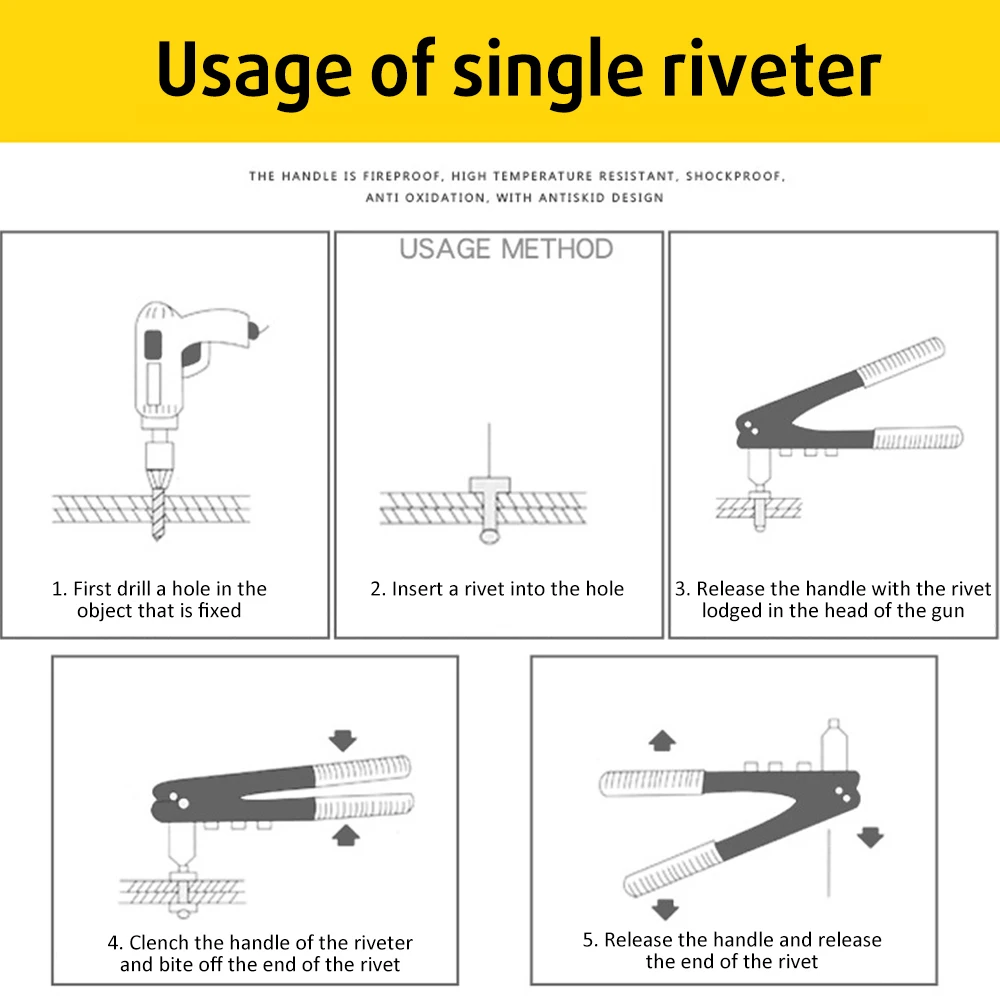 Usage of single riveter

THE HANDLE IS FIREPROOF, HIGH TEMPERATURE RESISTANT, SHOCKPROOF, ANTI OXIDATION, WITH ANTISKID DESIGN

USAGE METHOD

1. First drill a hole in the object that is fixed

2. Insert a rivet into the hole

3. Release the handle with the rivet lodged in the head of the gun

4. Clench the handle of the riveter and bite off the end of the rivet

5. Release the handle and release the end of the rivet