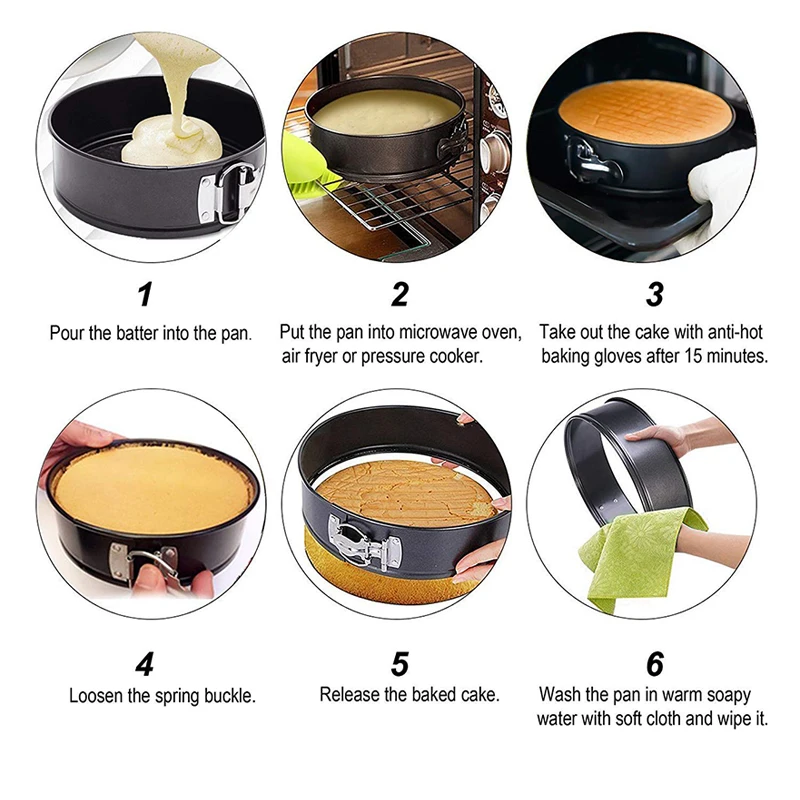 1
Pour the batter into the pan.

2
Put the pan into microwave oven, air fryer or pressure cooker.

3
Take out the cake with anti-hot baking gloves after 15 minutes.

4
Loosen the spring buckle.

5
Release the baked cake.

6
Wash the pan in warm soapy water with soft cloth and wipe it.