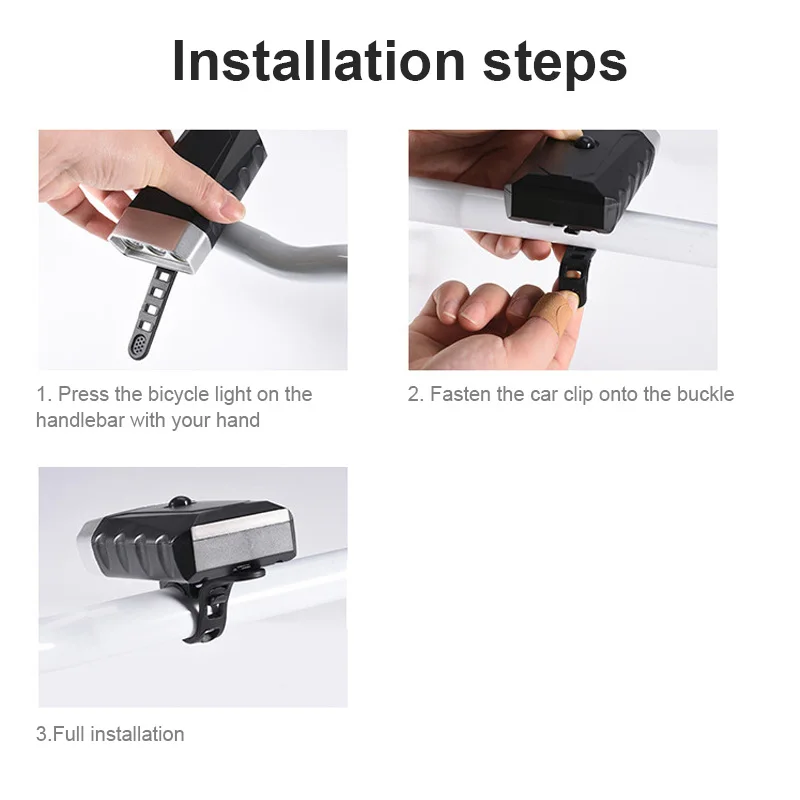 Installation steps

1. Press the bicycle light on the handlebar with your hand

2. Fasten the car clip onto the buckle

3.Full installation