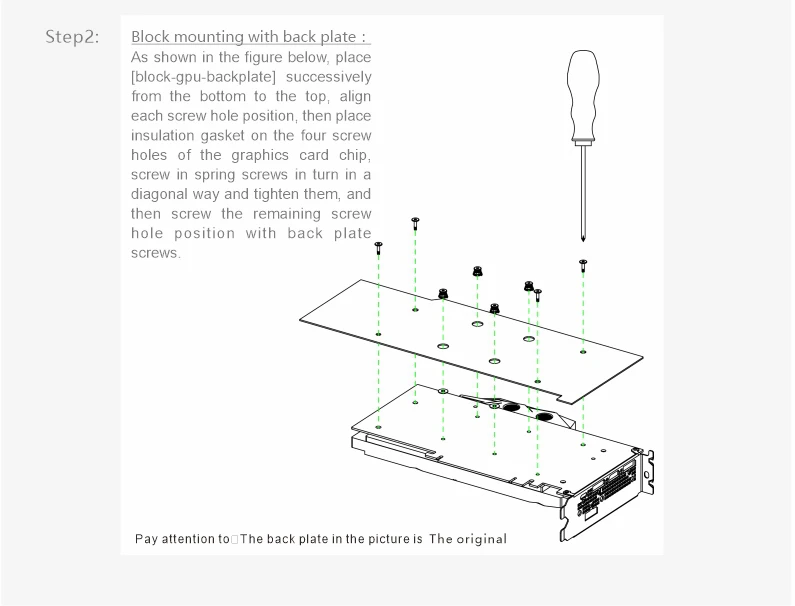 Step2:

Block mounting with back plate :

As shown in the figure below, place [block-gpu-backplate] successively from the bottom to the top, align each screw hole position, then place insulation gasket on the four screw holes of the graphics card chip, screw in spring screws in turn in a diagonal way and tighten them, and then screw the remaining screw hole position with back plate screws.

Pay attention to□The back plate in the picture is The original