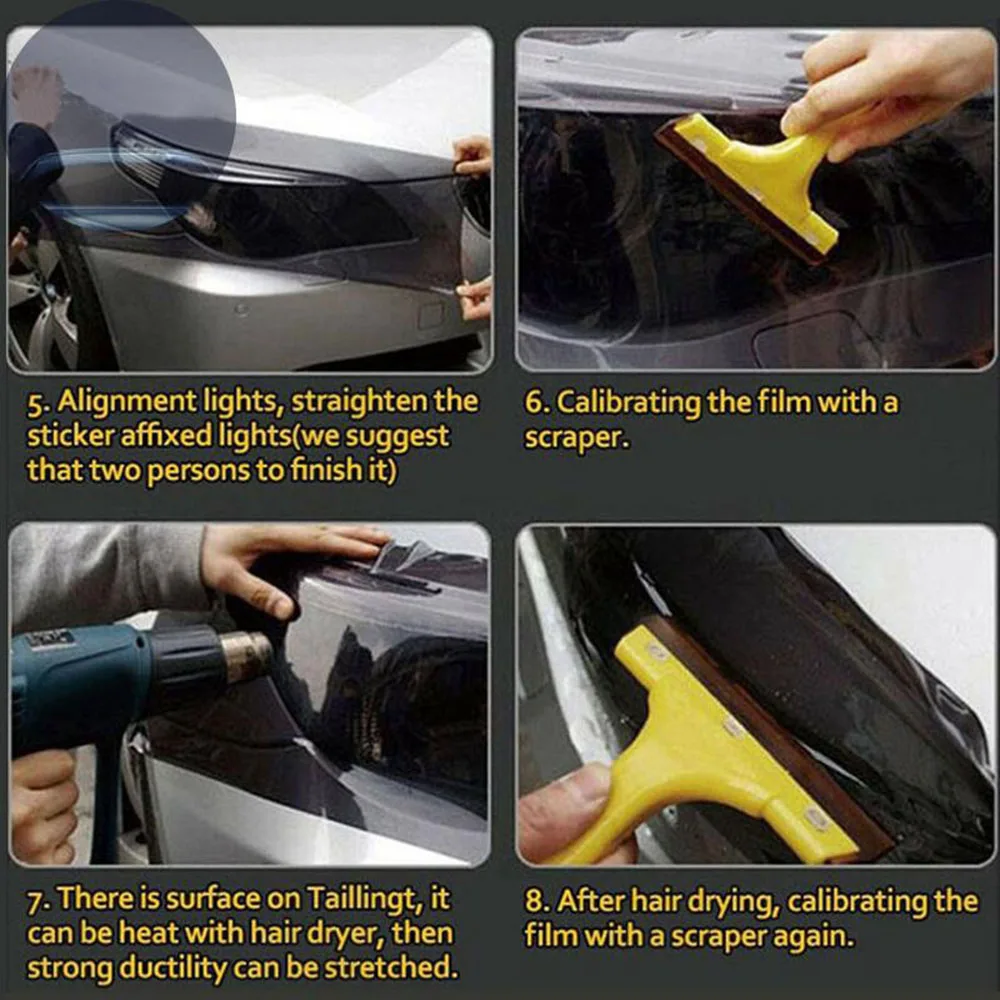 5. Alignment lights, straighten the sticker affixed lights(we suggest that two persons to finish it)

6. Calibrating the film with a scraper.

7. There is surface on Taillingt, it can be heat with hair dryer, then strong ductility can be stretched.

8. After hair drying, calibrating the film with a scraper again.