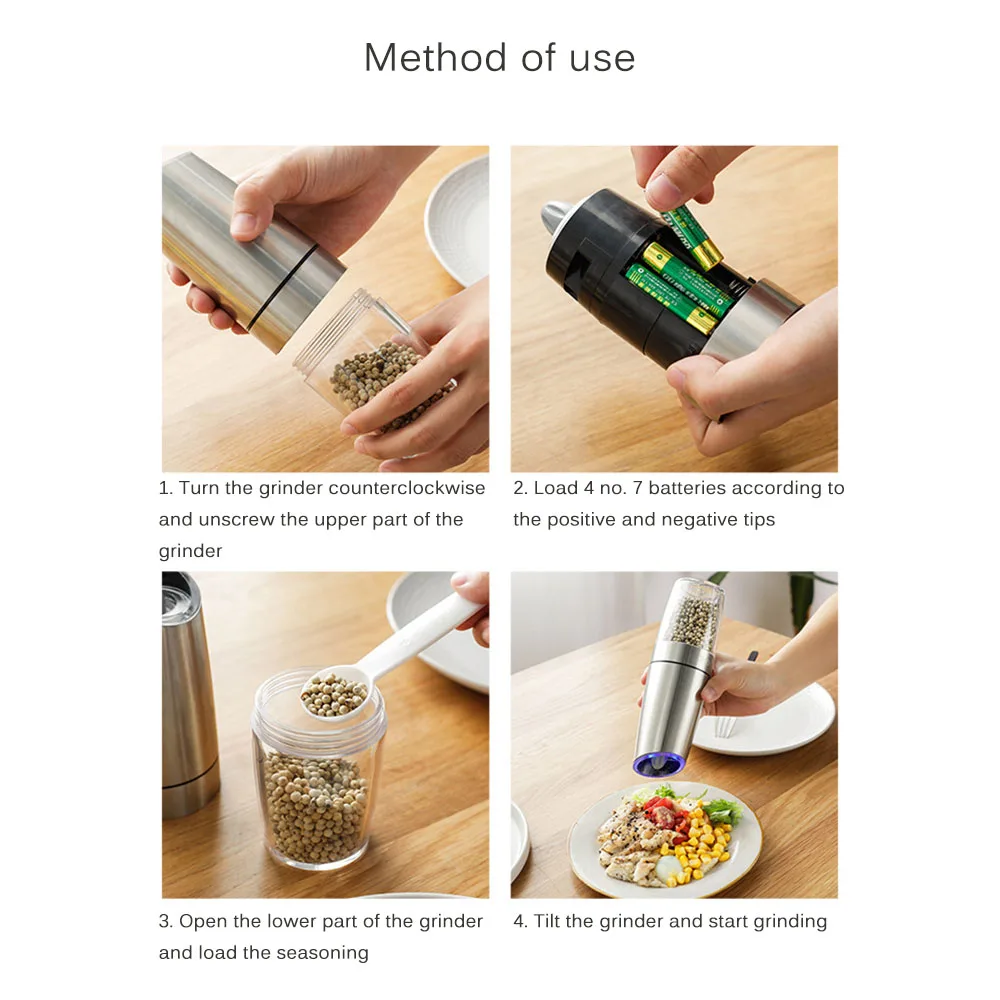 Method of use

1. Turn the grinder counterclockwise and unscrew the upper part of the grinder

2. Load 4 no. 7 batteries according to the positive and negative tips

3. Open the lower part of the grinder and load the seasoning

4. Tilt the grinder and start grinding