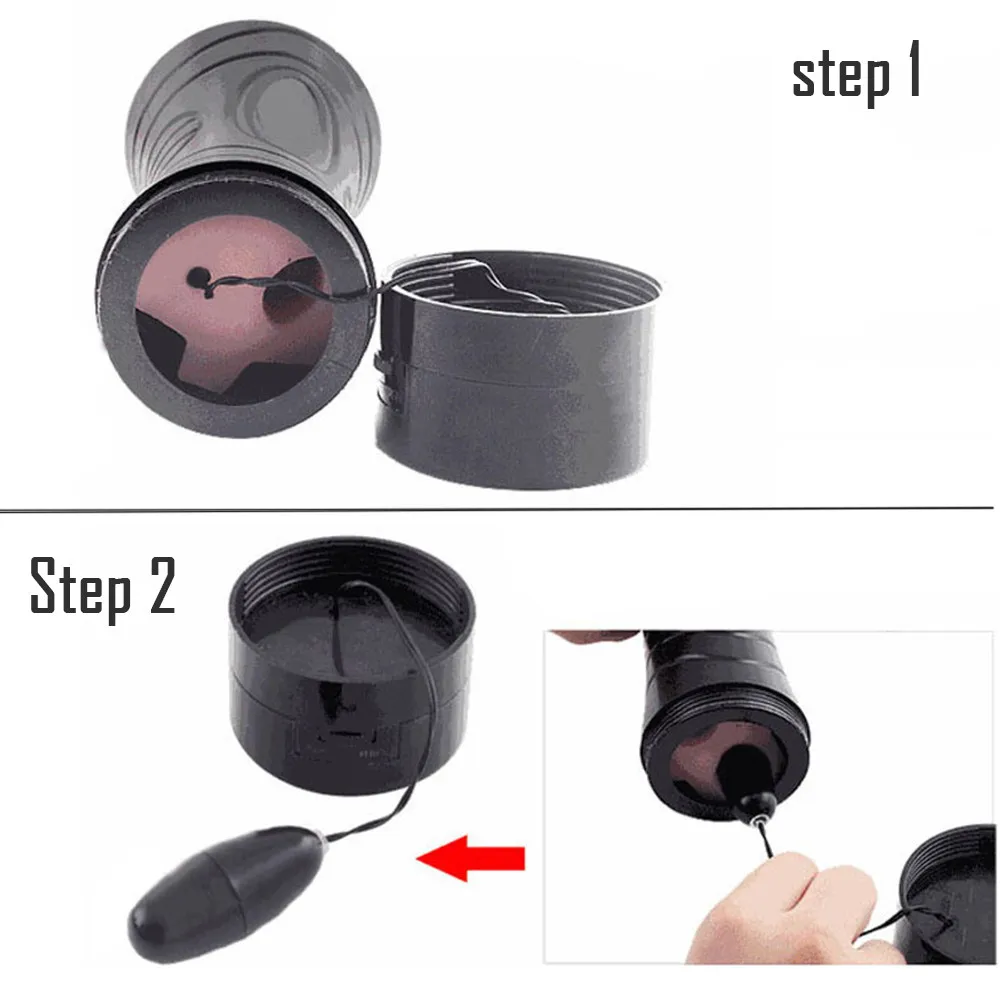 step 1

Step 2