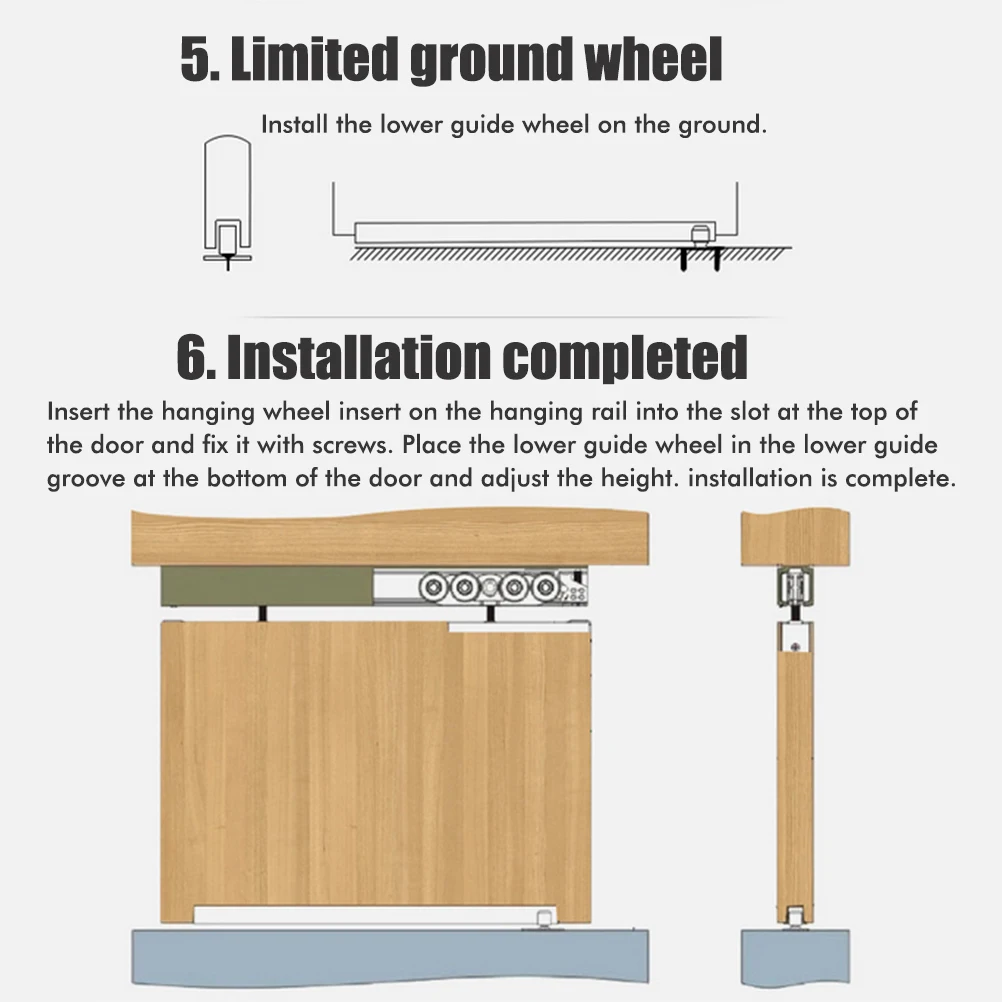 5. Limited ground wheel

Install the lower guide wheel on the ground.

6. Installation completed

Insert the hanging wheel insert on the hanging rail into the slot at the top of the door and fix it with screws. Place the lower guide wheel in the lower guide groove at the bottom of the door and adjust the height. installation is complete.