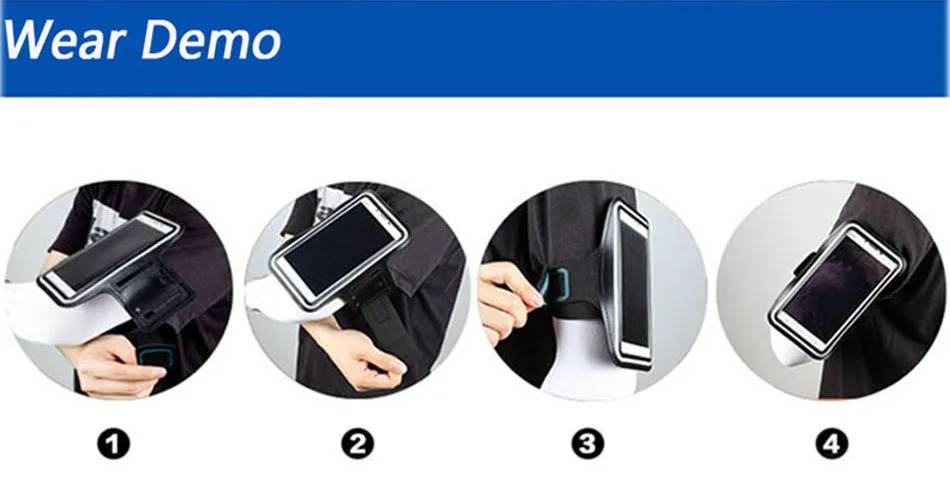 Wear Demo

1

2

3

4