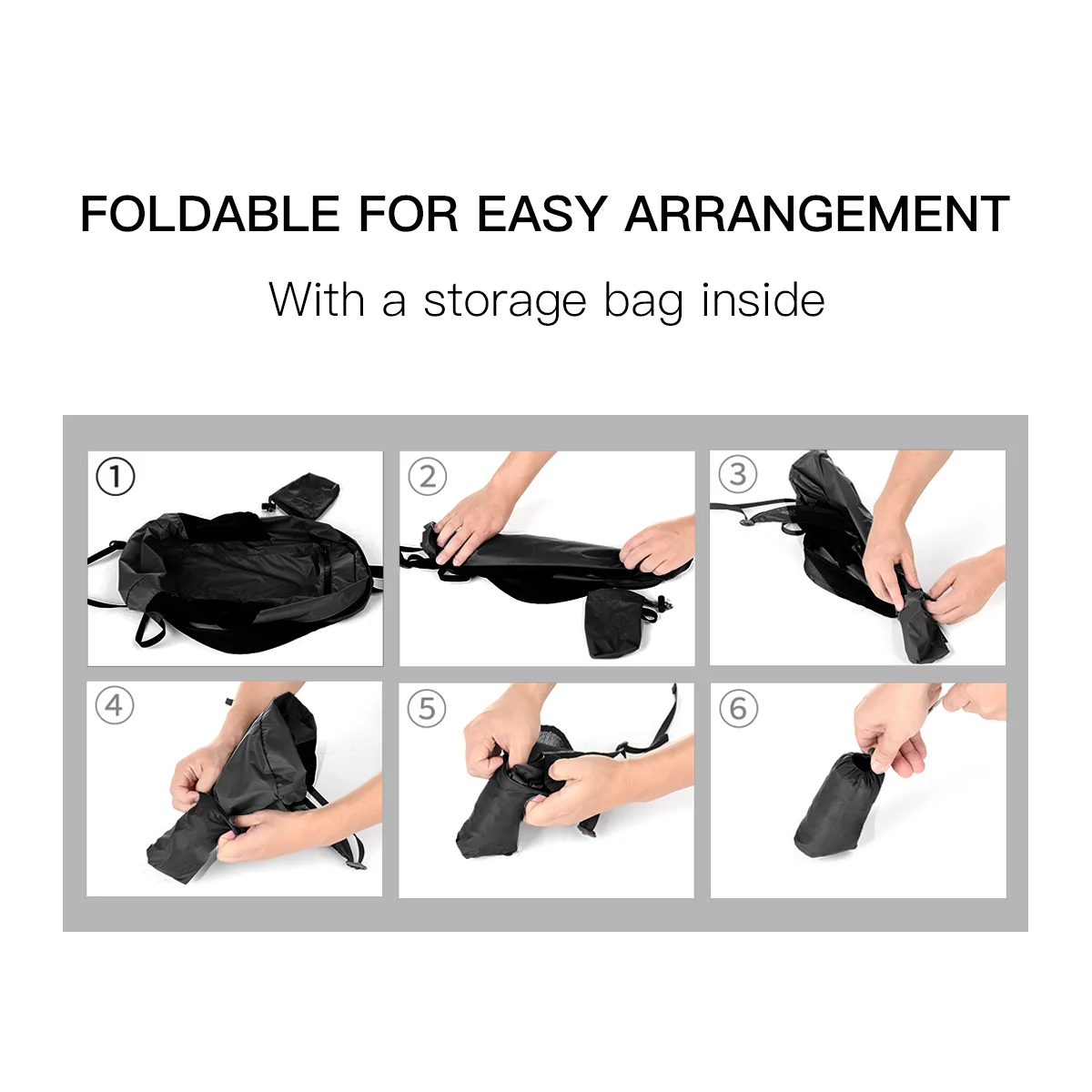 FOLDABLE FOR EASY ARRANGEMENT

With a storage bag inside

①

②

③

④

⑤

⑥