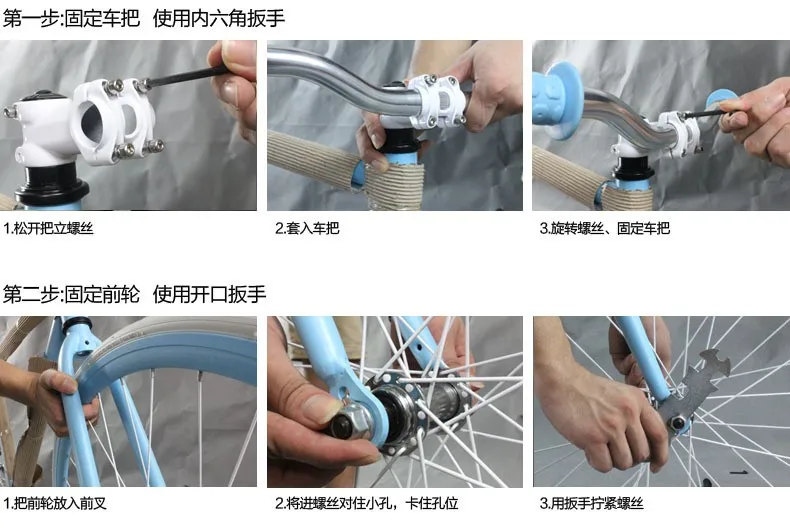 第一步:固定车把 使用内六角扳手

1.松开把立螺丝

2.套入车把

3.旋转螺丝、固定车把

第二步:固定前轮 使用开口扳手

1.把前轮放入前叉

2.将进螺丝对住小孔，卡住孔位

3.用扳手拧紧螺丝