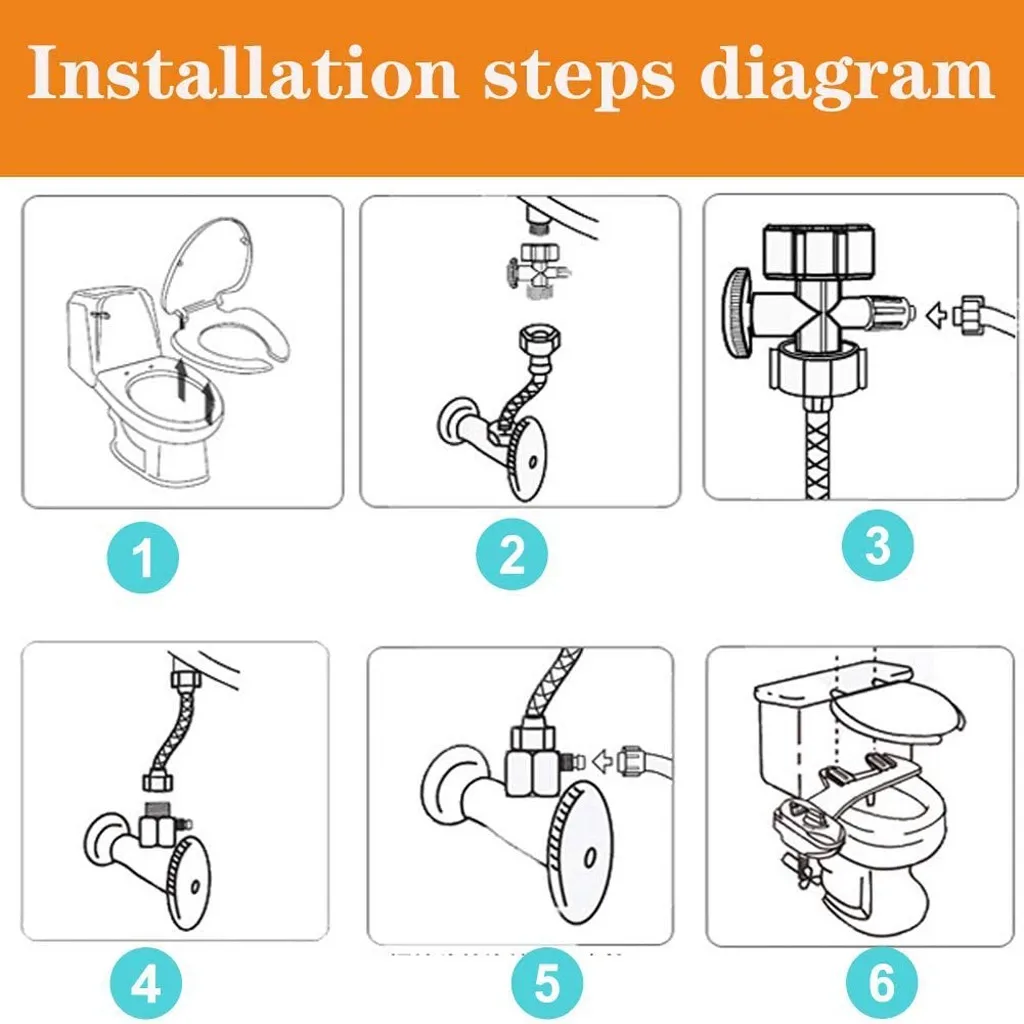 Installation steps diagram

1

2

3

4

5

6