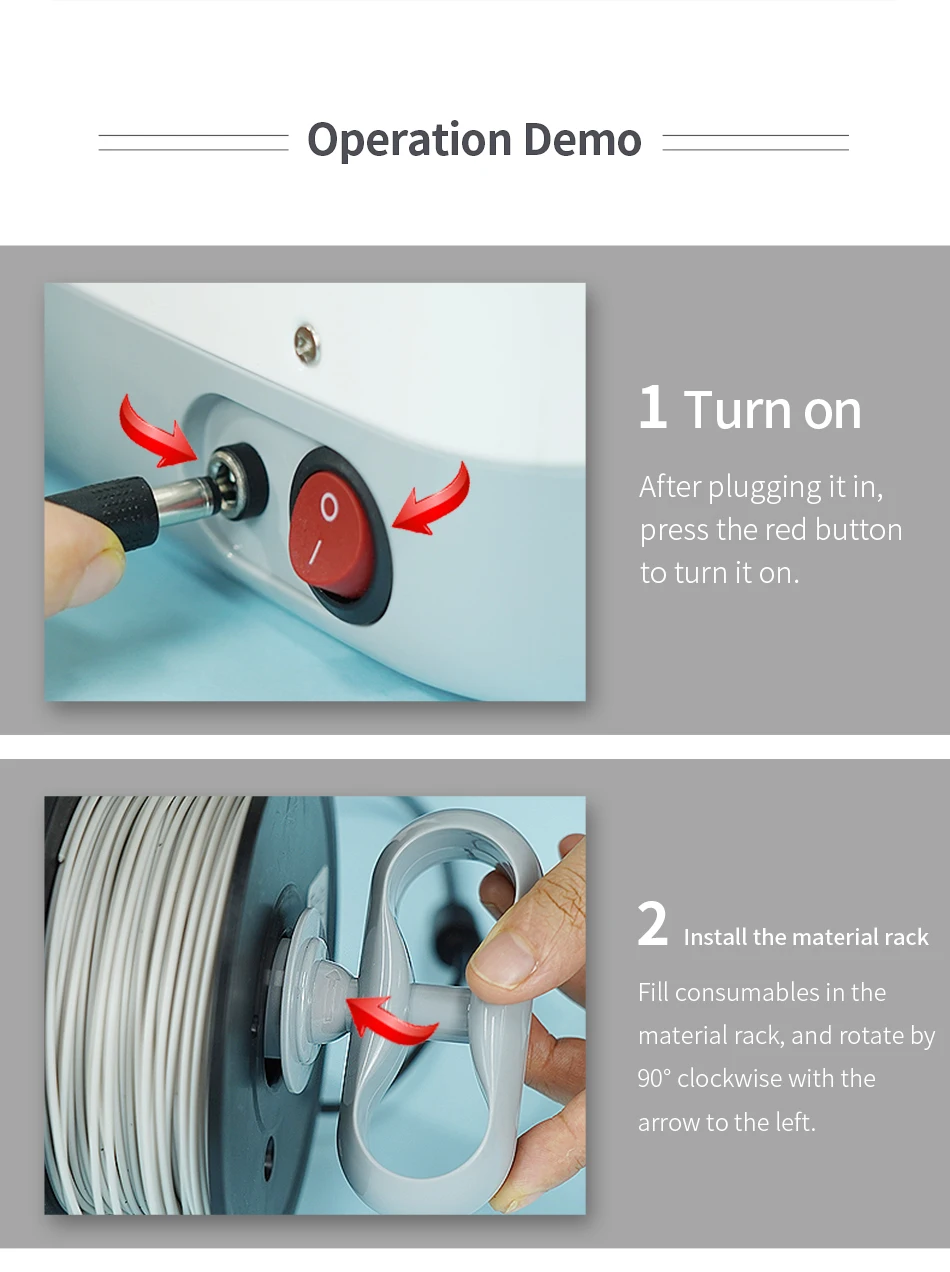 Operation Demo

1 Turn on

After plugging it in, press the red button to turn it on.

2 Install the material rack

Fill consumables in the material rack, and rotate by 90° clockwise with the arrow to the left.