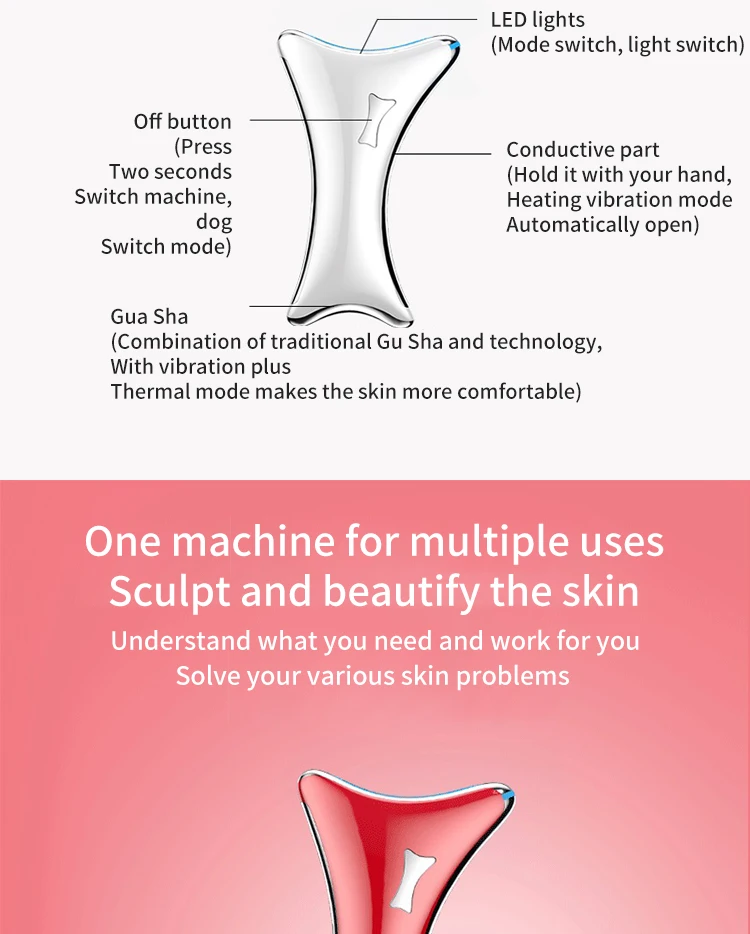 LED lights
(Mode switch, light switch)

Off button
(Press
Two seconds
Switch machine,
dog
Switch mode)

Conductive part
(Hold it with your hand,
Heating vibration mode
Automatically open)

Gua Sha
(Combination of traditional Gu Sha and technology,
With vibration plus
Thermal mode makes the skin more comfortable)

One machine for multiple uses
Sculpt and beautify the skin

Understand what you need and work for you
Solve your various skin problems