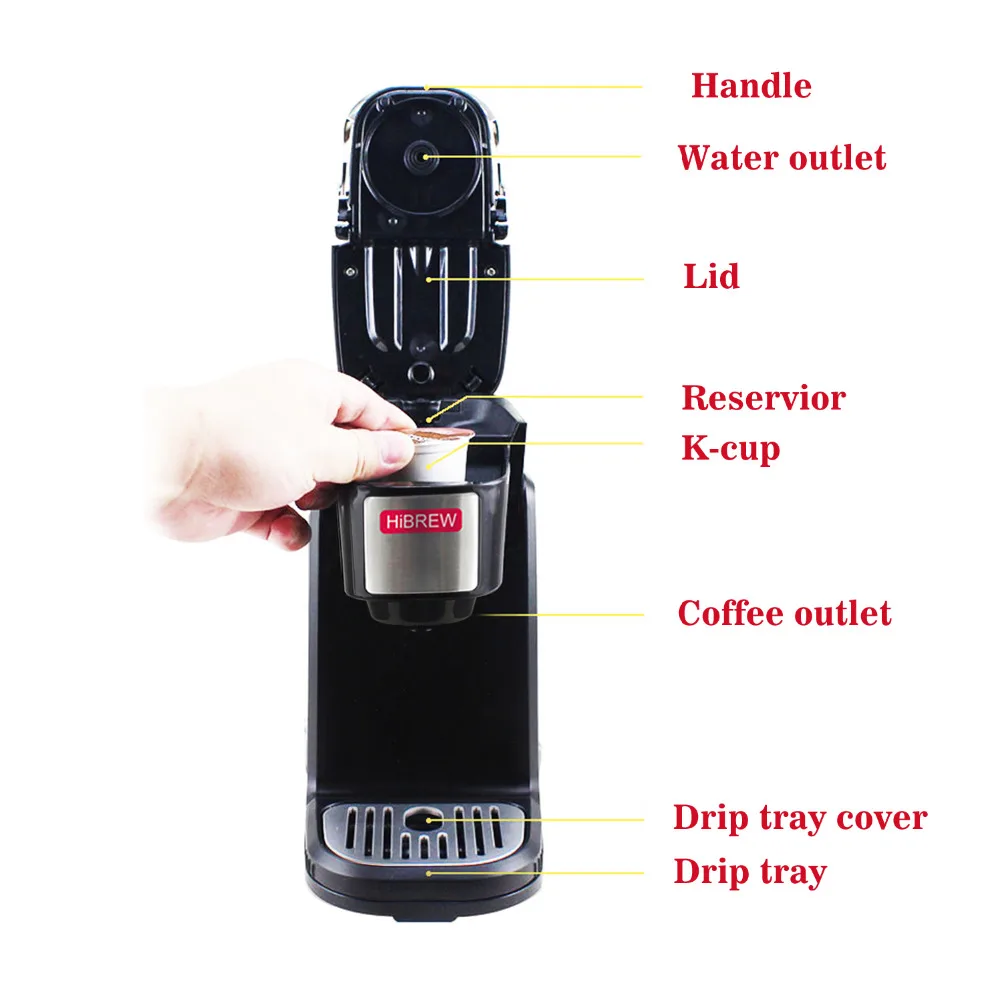 Handle
Water outlet
Lid
Reservior
K-cup
HiBREW
Coffee outlet
Drip tray cover
Drip tray