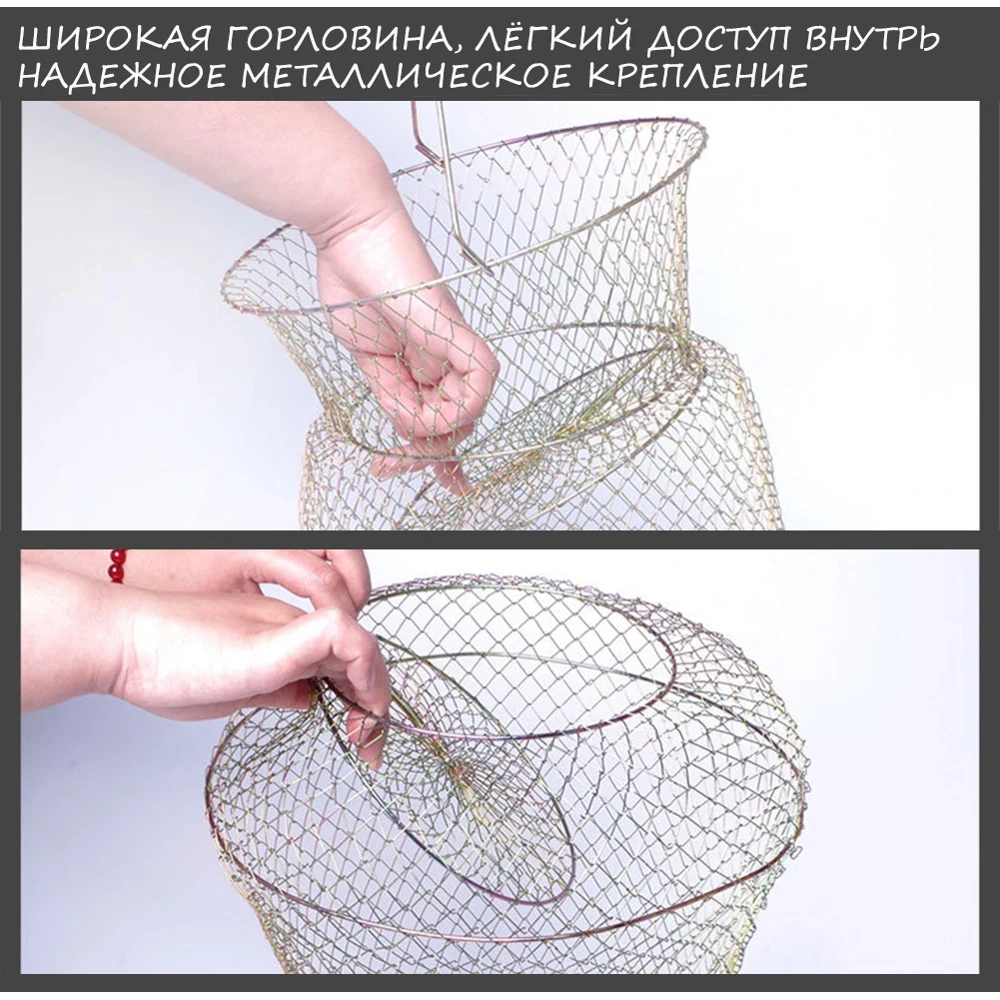 ШИРОКАЯ ГОРЛОВИНА, ЛЁГКИЙ ДОСТУП ВНУТРЬ
НАДЕЖНОЕ МЕТАЛЛИЧЕСКОЕ КРЕПЛЕНИЕ