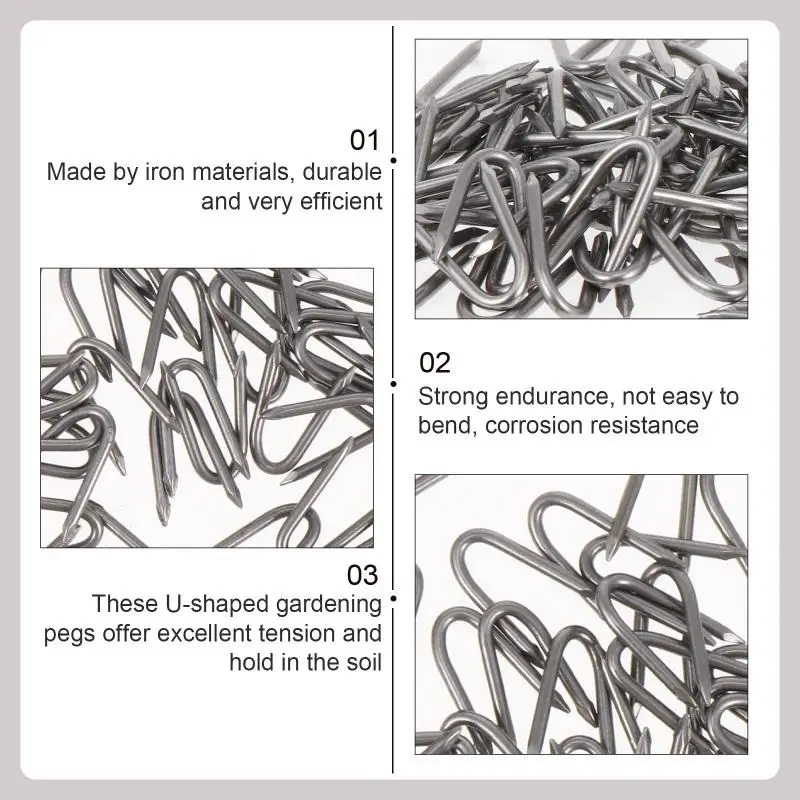 01
Made by iron materials, durable and very efficient

02
Strong endurance, not easy to bend, corrosion resistance

03
These U-shaped gardening pegs offer excellent tension and hold in the soil