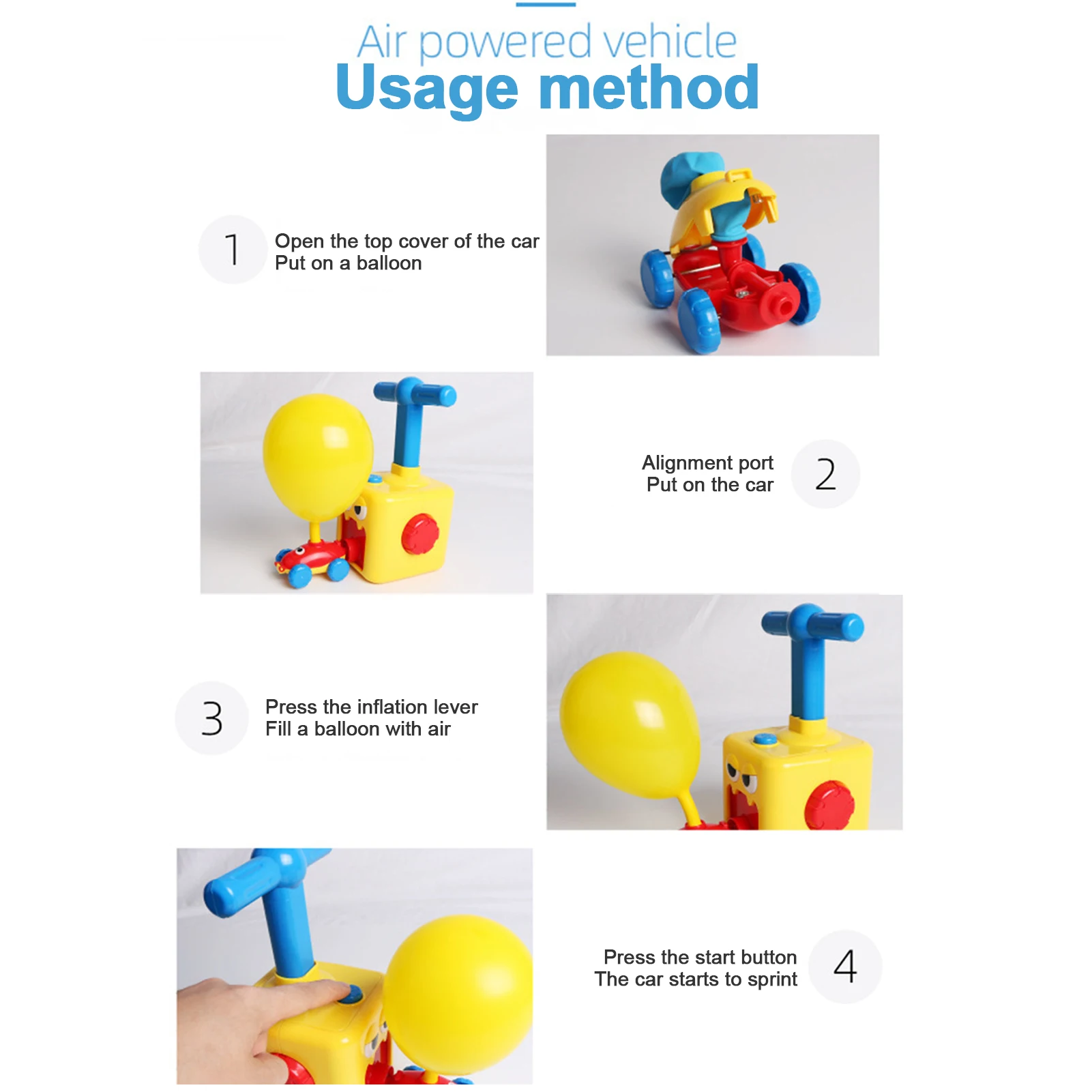 Air powered vehicle
Usage method

1 Open the top cover of the car
Put on a balloon

Alignment port
Put on the car 2

3 Press the inflation lever
Fill a balloon with air

Press the start button
The car starts to sprint 4