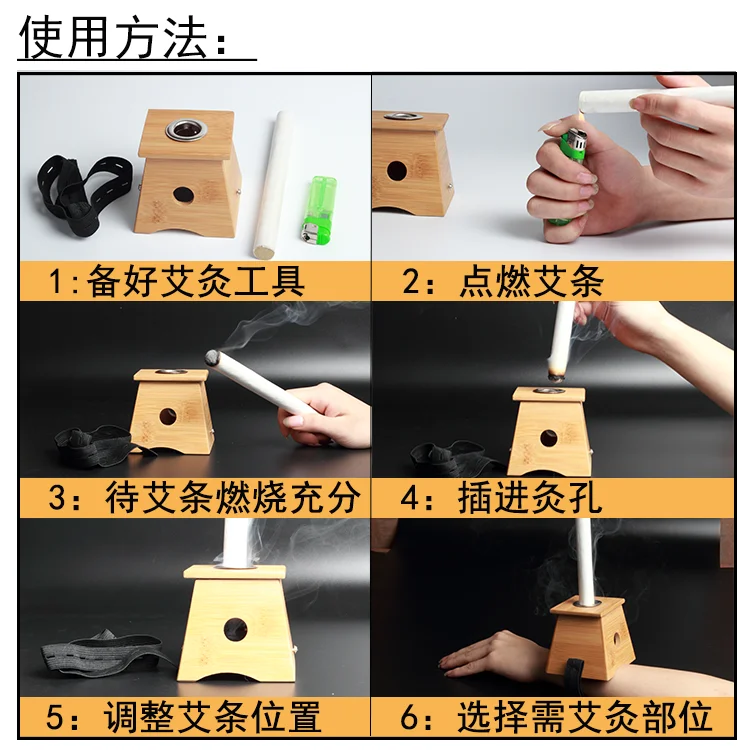 使用方法：

1:备好艾灸工具

2：点燃艾条

3：待艾条燃烧充分

4：插进灸孔

5：调整艾条位置

6：选择需艾灸部位