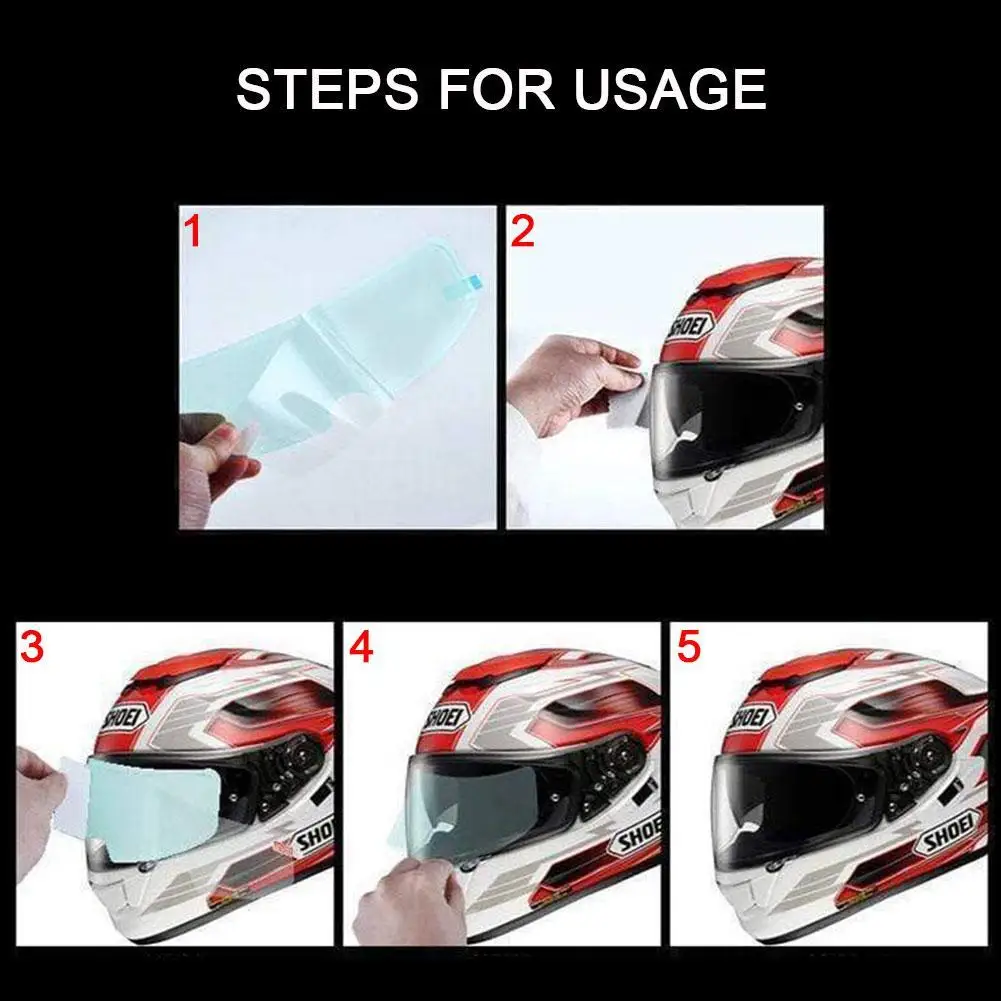 STEPS FOR USAGE

1

2

SHOEI

3

SHOEI

SHOEI

4

SHOEI

SHOEI

5

SHOEI

SHOEI