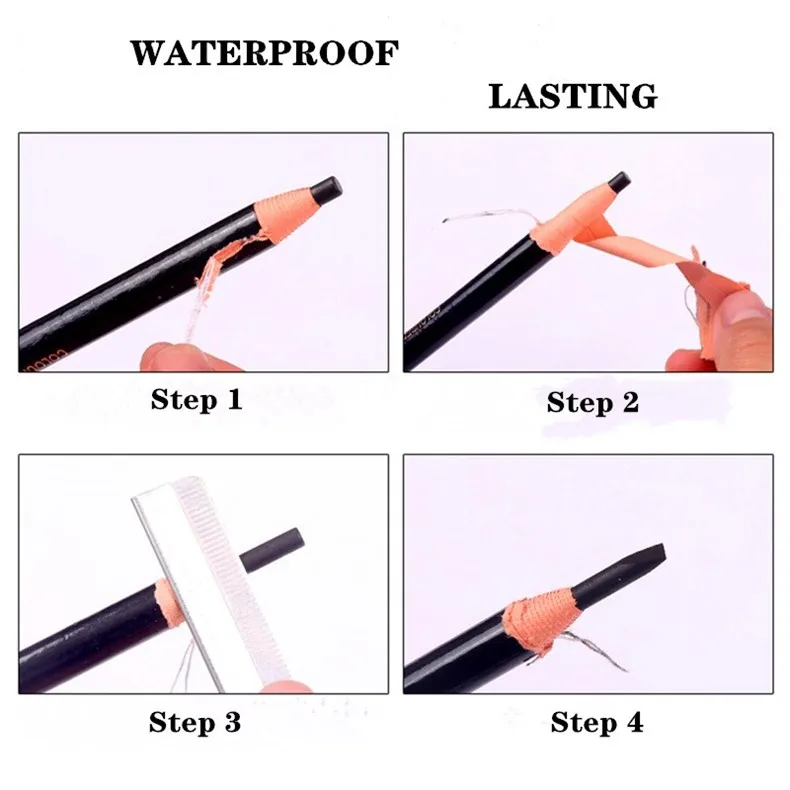 WATERPROOF

LASTING

Step 1

Step 2

Step 3

Step 4