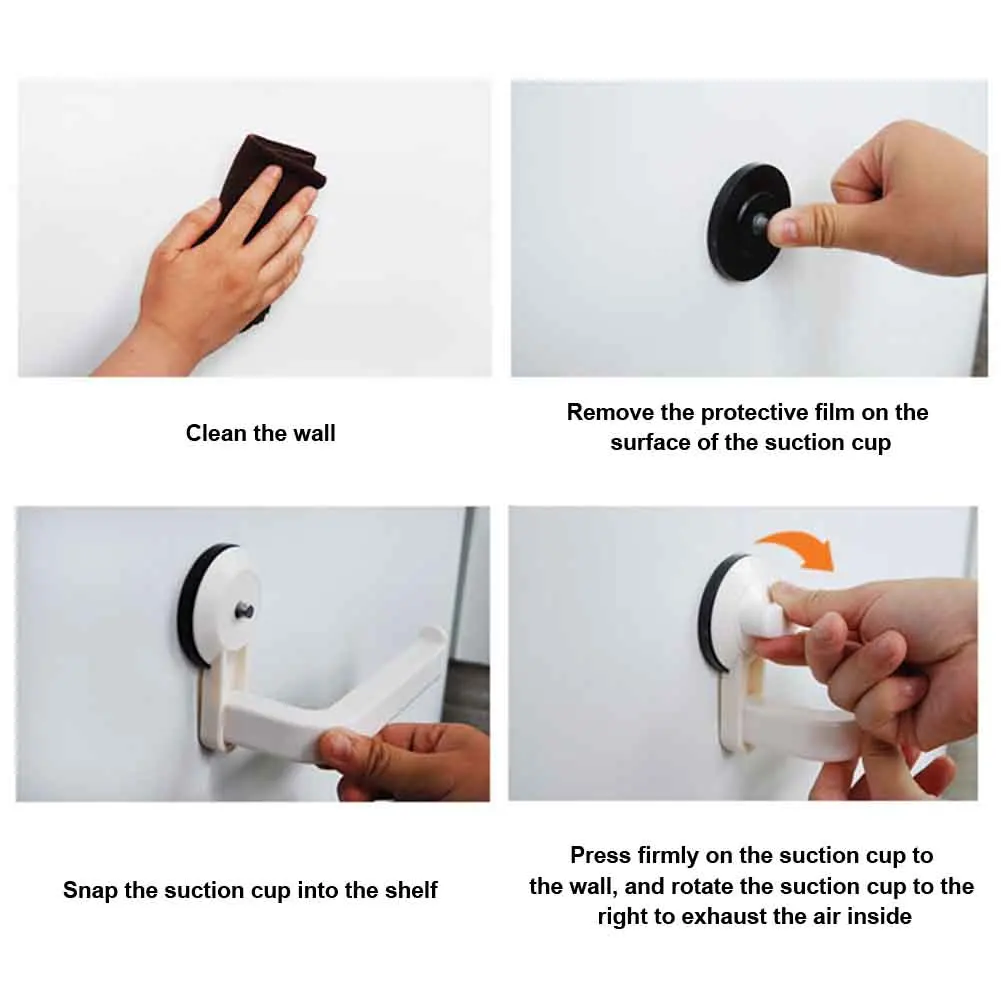 Clean the wall

Remove the protective film on the surface of the suction cup

Snap the suction cup into the shelf

Press firmly on the suction cup to the wall, and rotate the suction cup to the right to exhaust the air inside