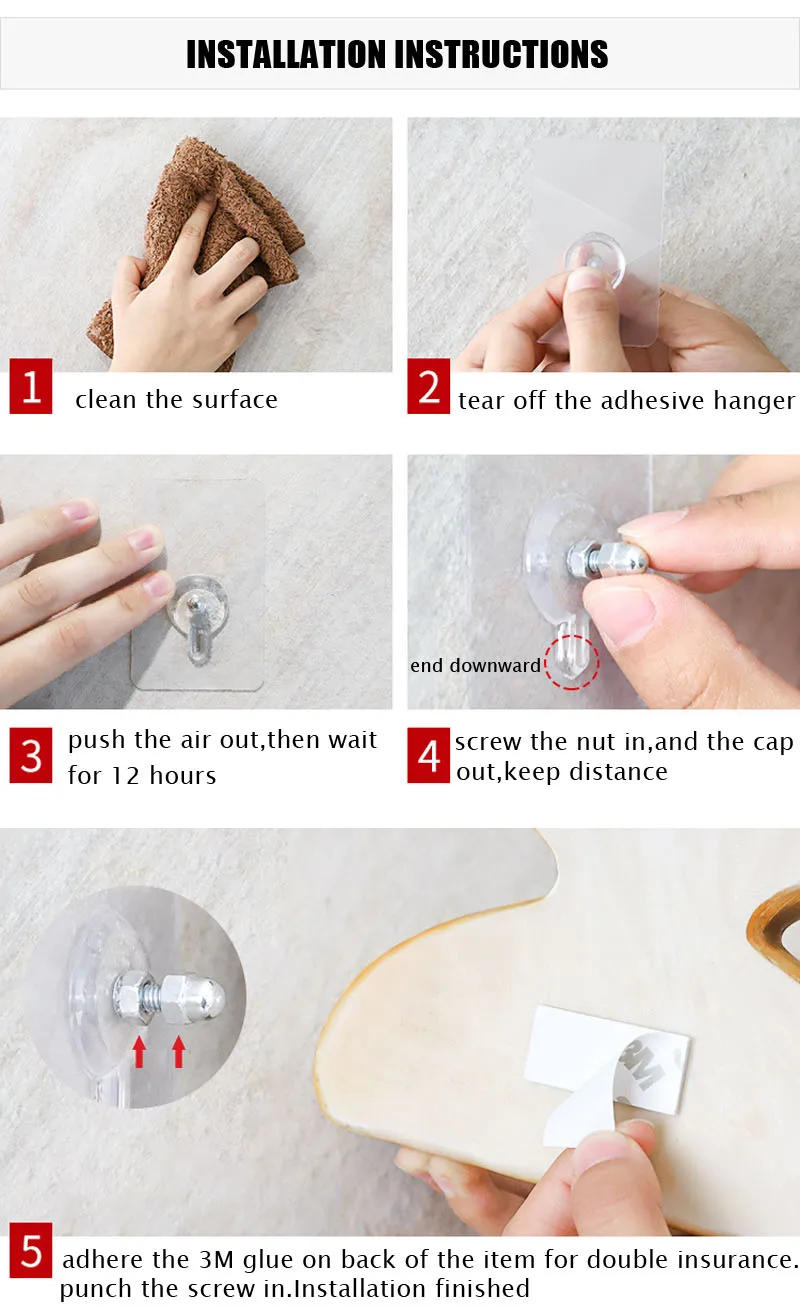 INSTALLATION INSTRUCTIONS

1 clean the surface

2 tear off the adhesive hanger

3 push the air out,then wait for 12 hours

end downward

4 screw the nut in,and the cap out,keep distance

3M

5 adhere the 3M glue on back of the item for double insurance. punch the screw in.Installation finished