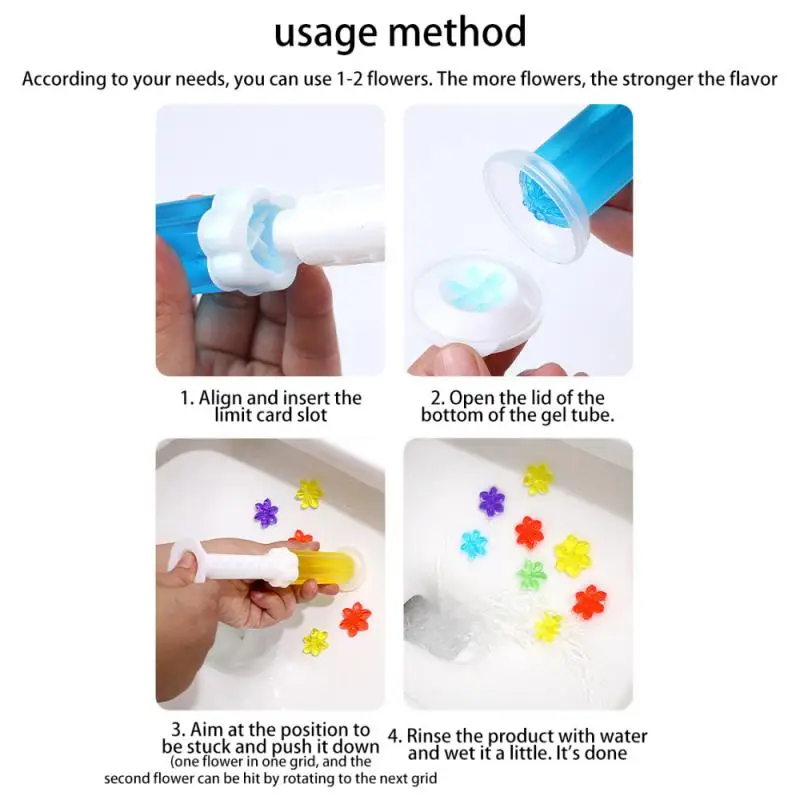 usage method

According to your needs, you can use 1-2 flowers. The more flowers, the stronger the flavor

1. Align and insert the limit card slot

2. Open the lid of the bottom of the gel tube.

3. Aim at the position to be stuck and push it down (one flower in one grid, and the second flower can be hit by rotating to the next grid

4. Rinse the product with water and wet it a little. It's done