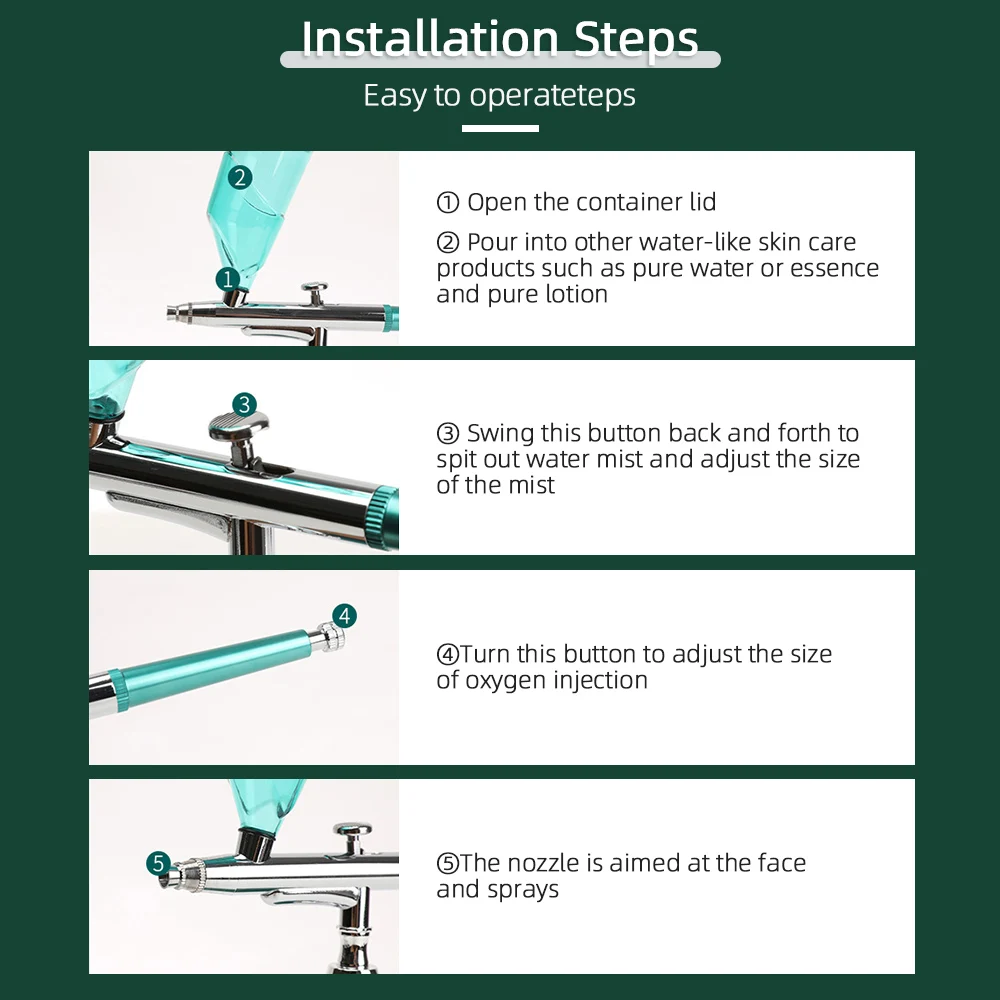 Installation Steps

Easy to operateteps

2

1

① Open the container lid

② Pour into other water-like skin care products such as pure water or essence and pure lotion

3

③ Swing this button back and forth to spit out water mist and adjust the size of the mist

4

④Turn this button to adjust the size of oxygen injection

5

⑤The nozzle is aimed at the face and sprays