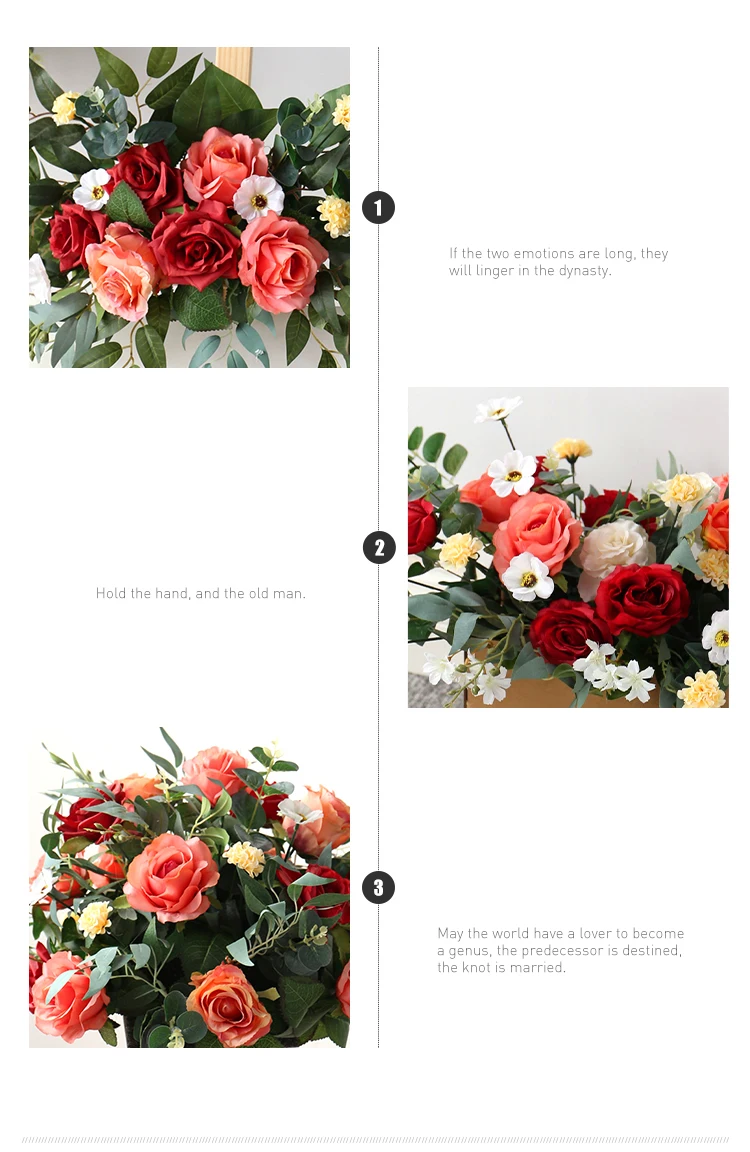 1

If the two emotions are long, they will linger in the dynasty.

2

Hold the hand, and the old man.

3

May the world have a lover to become a genus, the predecessor is destined, the knot is married.