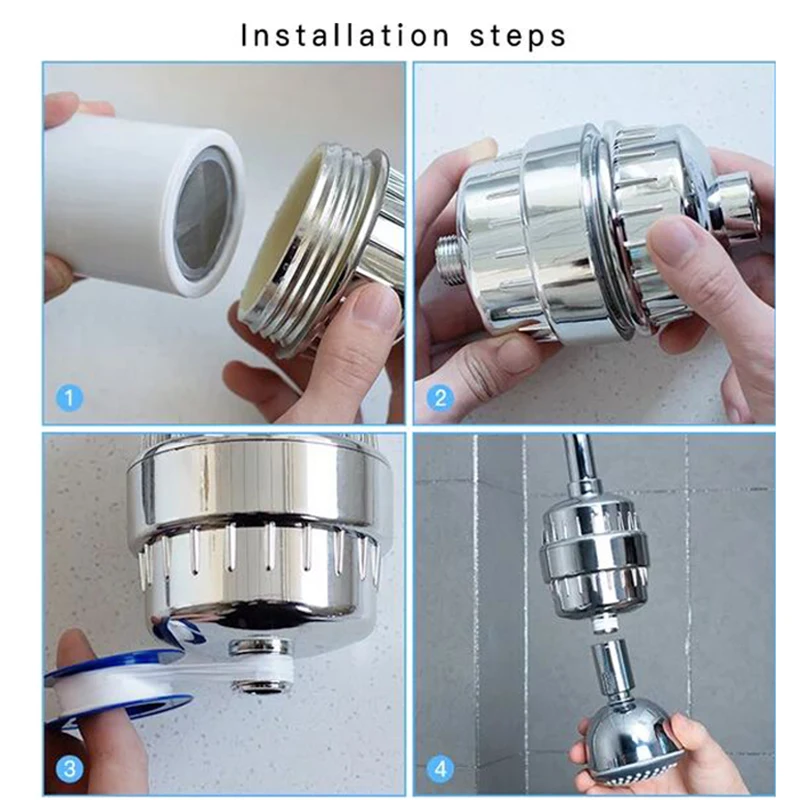 Installation steps

1

2

3

4