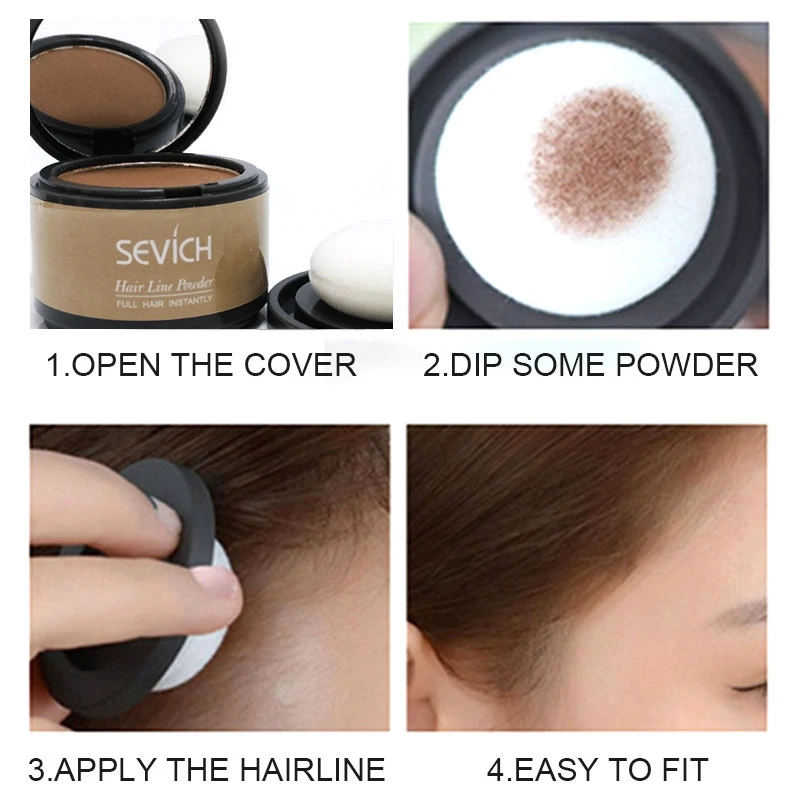 SEVICH
Hair Line Powder
FULL HAIR INSTANTLY

1.OPEN THE COVER

2.DIP SOME POWDER

3.APPLY THE HAIRLINE

4.EASY TO FIT