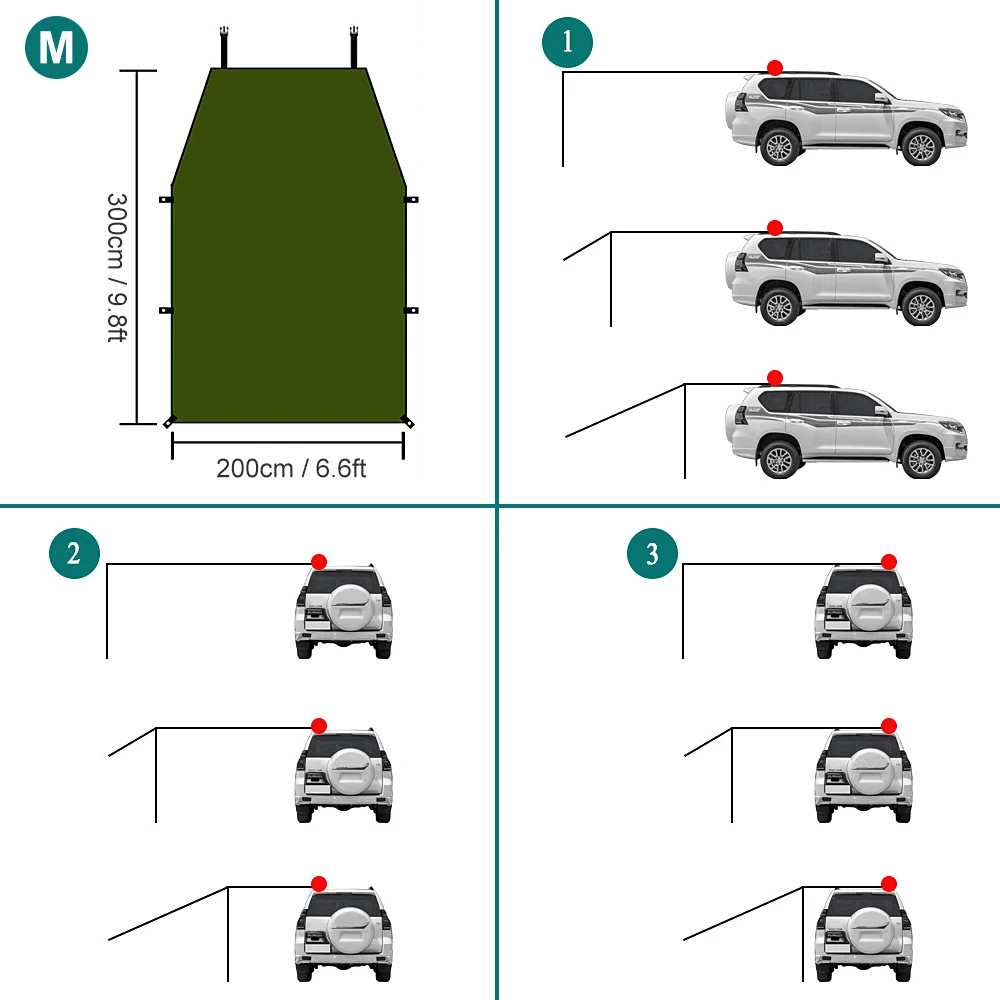 M

300cm / 9.8ft

200cm / 6.6ft

1

2

3