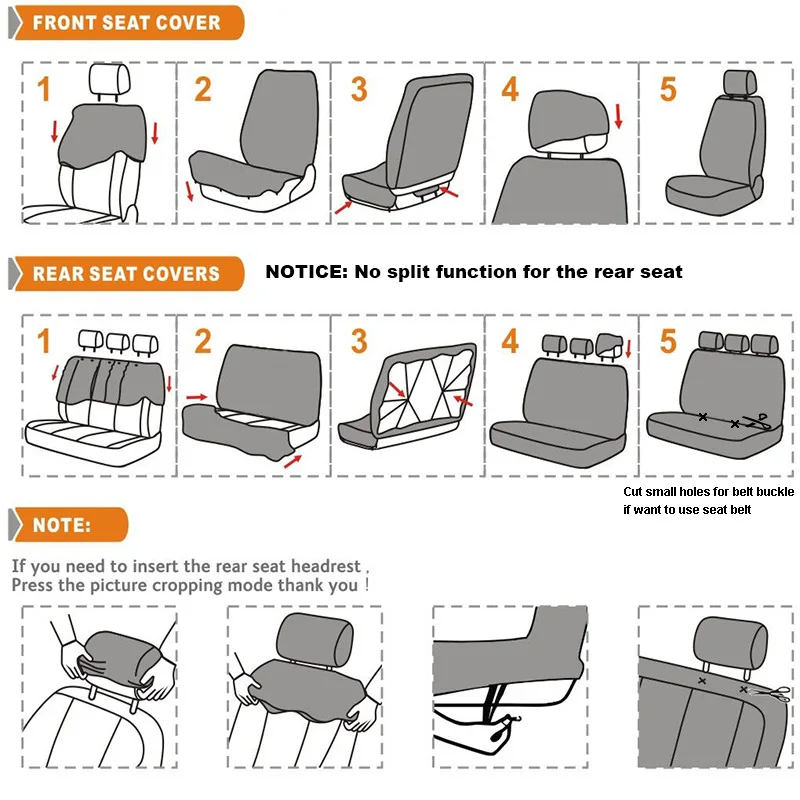 FRONT SEAT COVER

1 2 3 4 5

REAR SEAT COVERS

NOTICE: No split function for the rear seat

1 2 3 4 5

Cut small holes for belt buckle if want to use seat belt

NOTE:

If you need to insert the rear seat headrest ,
Press the picture cropping mode thank you !