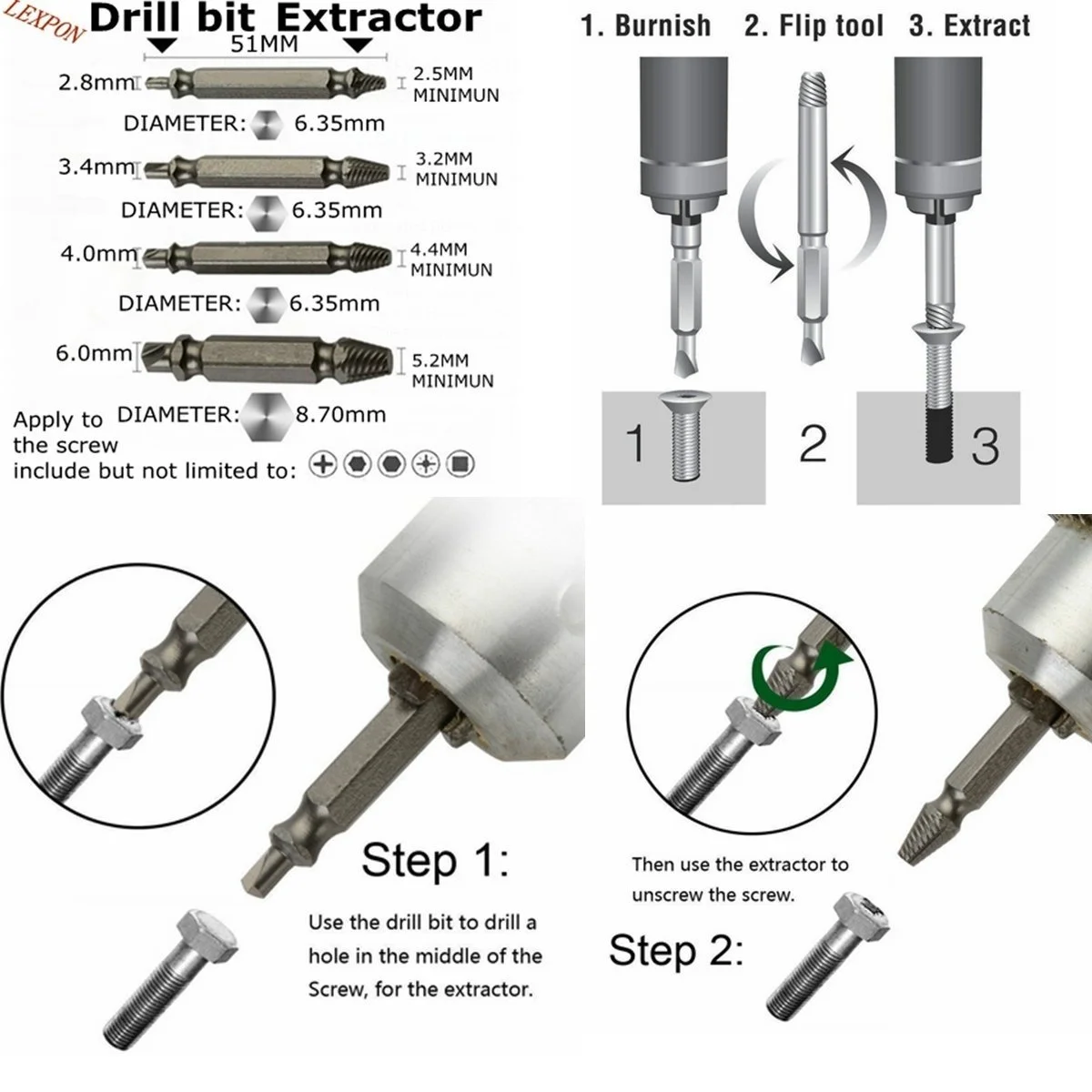 LEXPON

Drill bit Extractor

51MM

2.8mm
2.5MM MINIMUN
DIAMETER: 6.35mm

3.4mm
3.2MM MINIMUN
DIAMETER: 6.35mm

4.0mm
4.4MM MINIMUN
DIAMETER: 6.35mm

6.0mm
5.2MM MINIMUN
DIAMETER: 8.70mm

Apply to the screw include but not limited to:

1. Burnish 2. Flip tool 3. Extract

1 2 3

Step 1:

Use the drill bit to drill a hole in the middle of the Screw, for the extractor.

Then use the extractor to unscrew the screw.

Step 2: