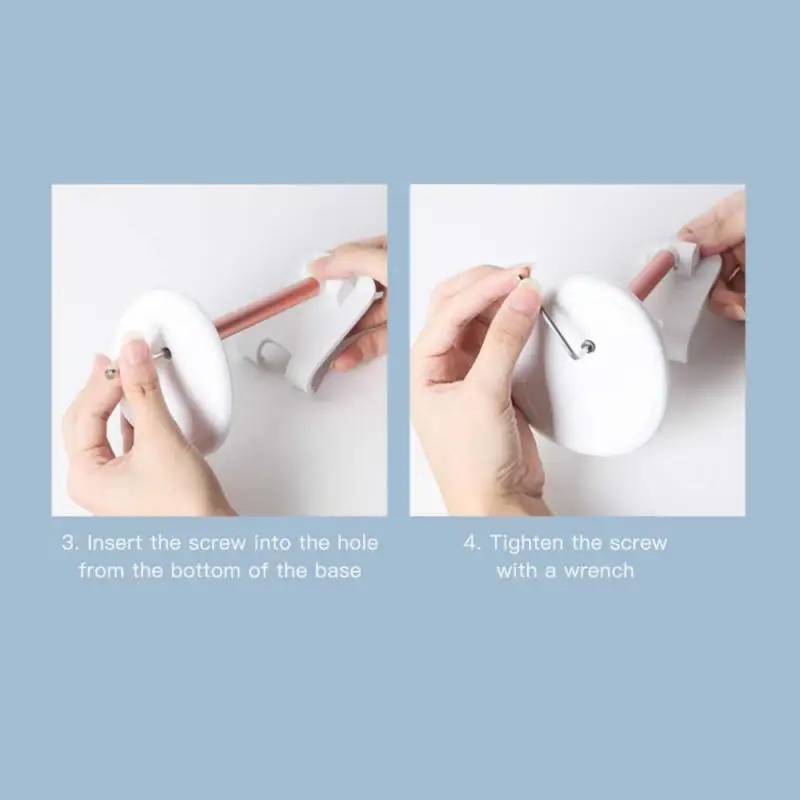 3. Insert the screw into the hole from the bottom of the base

4. Tighten the screw with a wrench