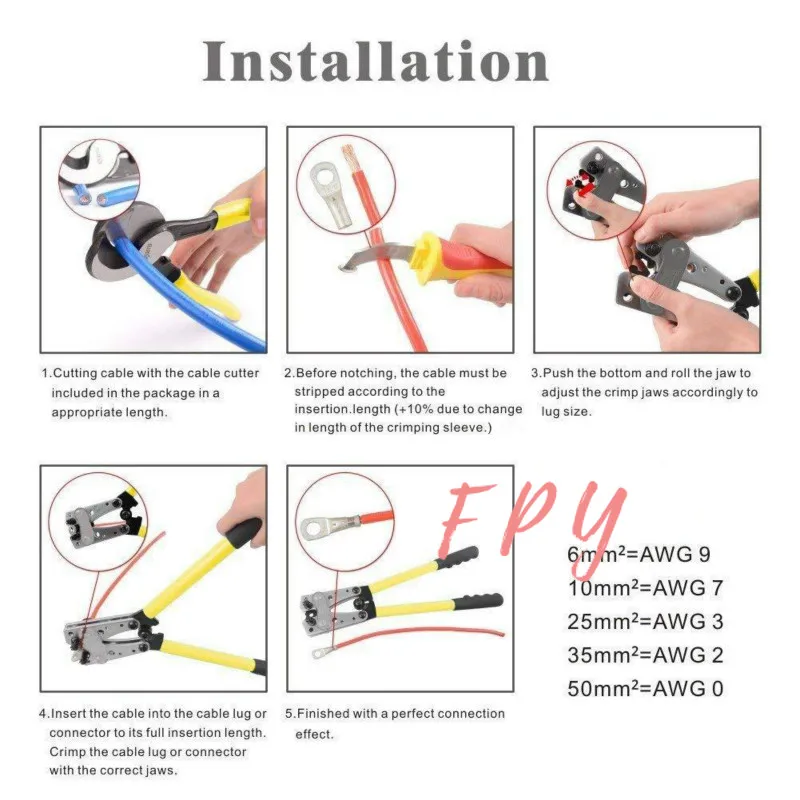 Installation

1.Cutting cable with the cable cutter included in the package in a appropriate length.

2.Before notching, the cable must be stripped according to the insertion.length (+10% due to change in length of the crimping sleeve.)

3.Push the bottom and roll the jaw to adjust the crimp jaws accordingly to lug size.

4.Insert the cable into the cable lug or connector to its full insertion length. Crimp the cable lug or connector with the correct jaws.

5.Finished with a perfect connection effect.

EPY

$6mm^2$=AWG 9
$10mm^2$=AWG 7
$25mm^2$=AWG 3
$35mm^2$=AWG 2
$50mm^2$=AWG 0