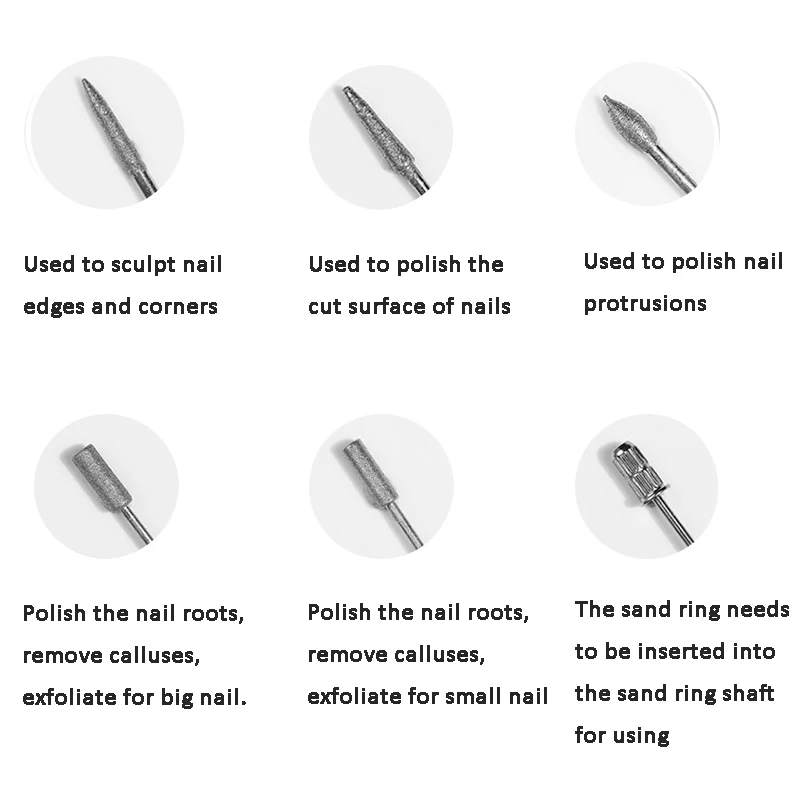 Used to sculpt nail edges and corners

Used to polish the cut surface of nails

Used to polish nail protrusions

Polish the nail roots, remove calluses, exfoliate for big nail.

Polish the nail roots, remove calluses, exfoliate for small nail

The sand ring needs to be inserted into the sand ring shaft for using