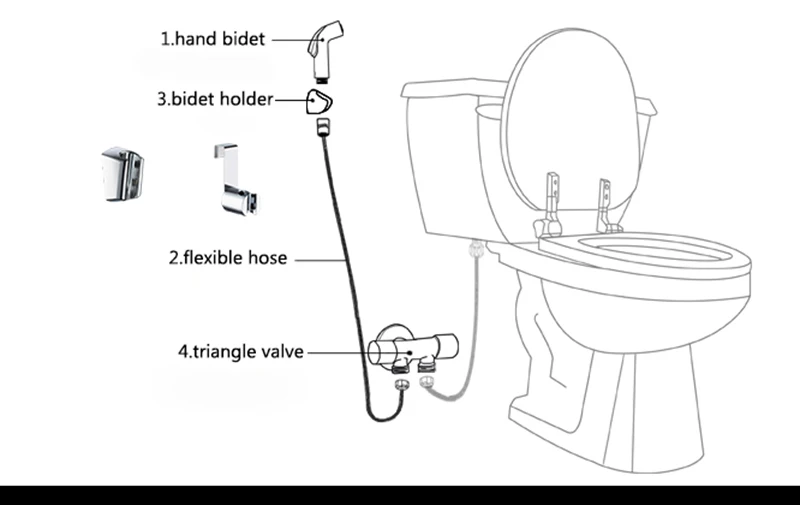 1.hand bidet
3.bidet holder
2.flexible hose
4.triangle valve