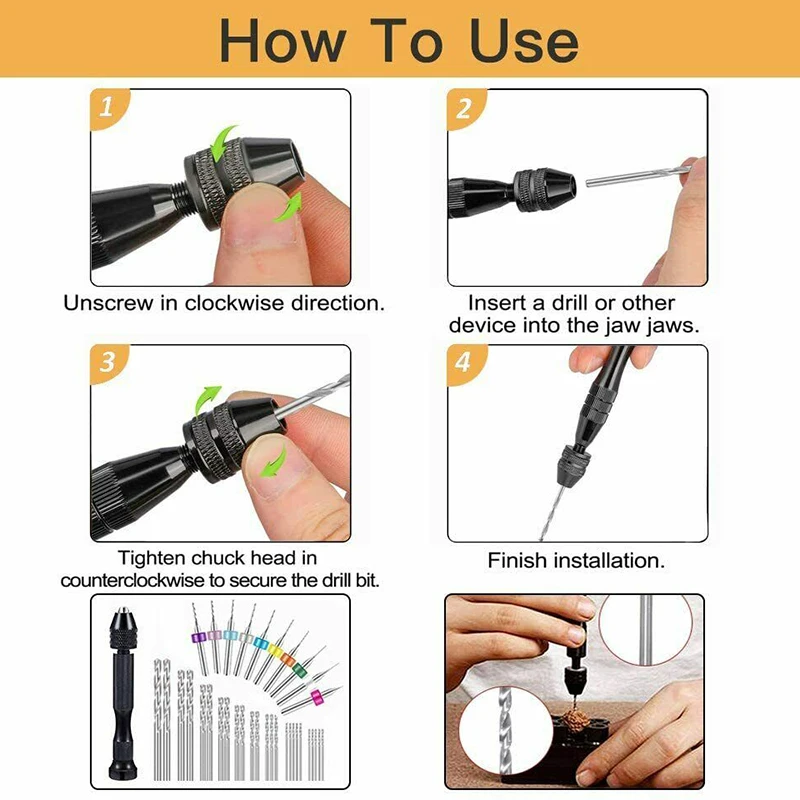 How To Use

1

Unscrew in clockwise direction.

2

Insert a drill or other device into the jaw jaws.

3

Tighten chuck head in counterclockwise to secure the drill bit.

4

Finish installation.