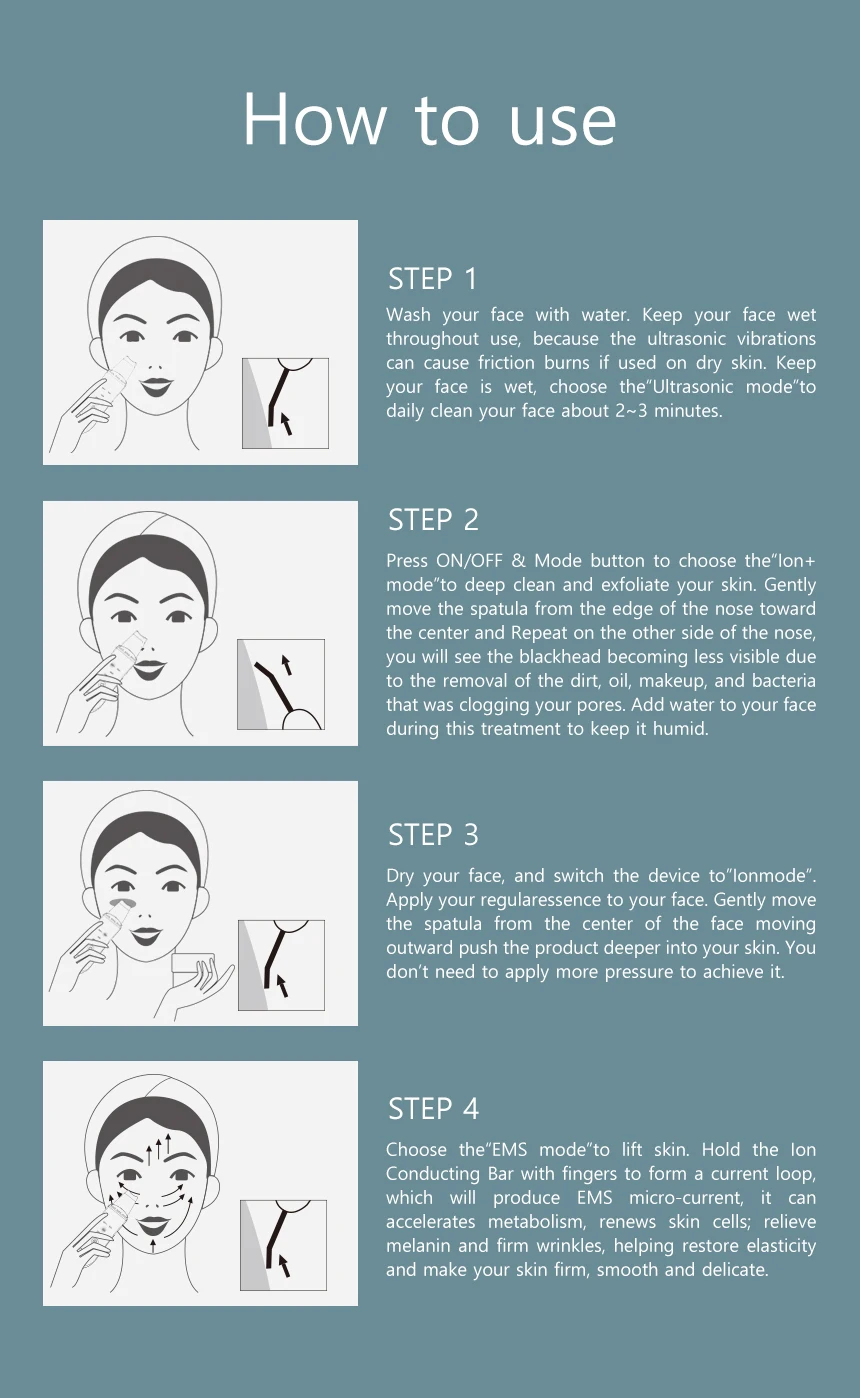 How to use

STEP 1

Wash your face with water. Keep your face wet throughout use, because the ultrasonic vibrations can cause friction burns if used on dry skin. Keep your face is wet, choose the"Ultrasonic mode"to daily clean your face about 2~3 minutes.

STEP 2

Press ON/OFF & Mode button to choose the"Ion+ mode"to deep clean and exfoliate your skin. Gently move the spatula from the edge of the nose toward the center and Repeat on the other side of the nose, you will see the blackhead becoming less visible due to the removal of the dirt, oil, makeup, and bacteria that was clogging your pores. Add water to your face during this treatment to keep it humid.

STEP 3

Dry your face, and switch the device to"Ionmode". Apply your regularessence to your face. Gently move the spatula from the center of the face moving outward push the product deeper into your skin. You don't need to apply more pressure to achieve it.

STEP 4

Choose the"EMS mode"to lift skin. Hold the Ion Conducting Bar with fingers to form a current loop, which will produce EMS micro-current, it can accelerates metabolism, renews skin cells; relieve melanin and firm wrinkles, helping restore elasticity and make your skin firm, smooth and delicate.