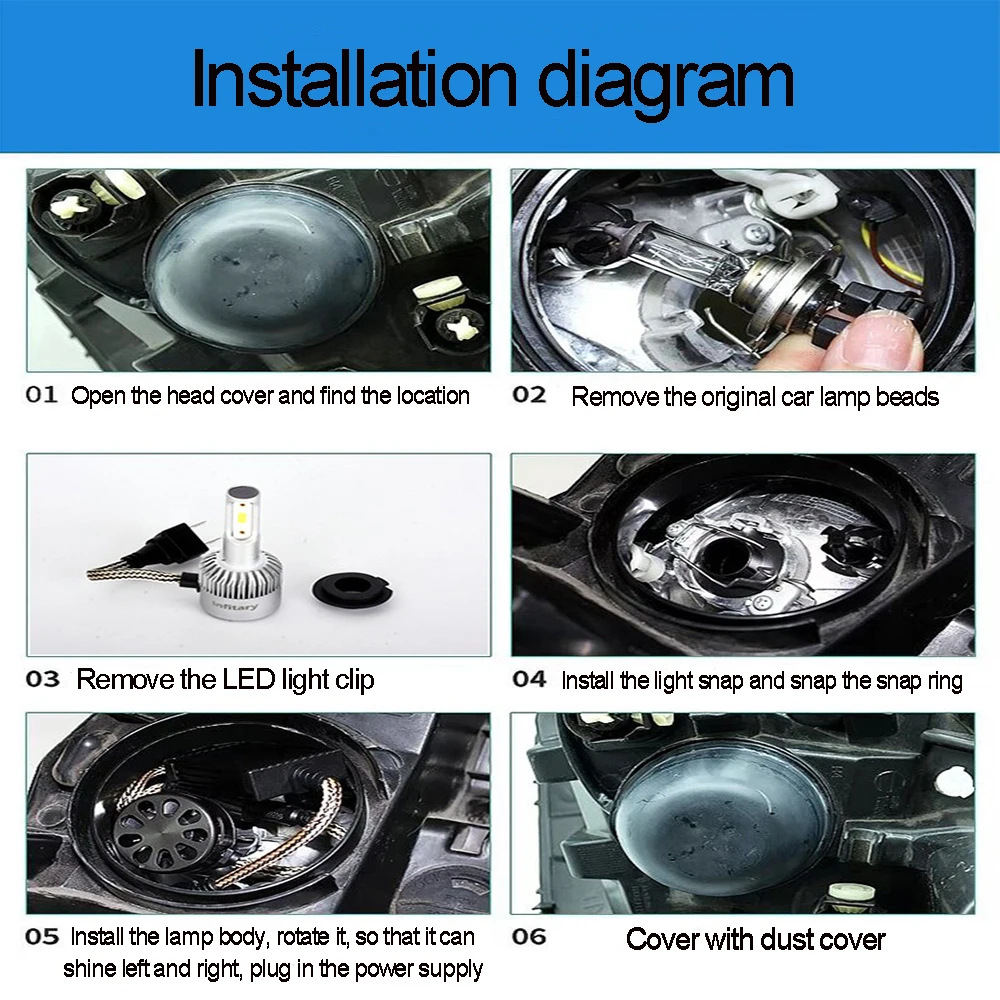 Installation diagram

01 Open the head cover and find the location

02 Remove the original car lamp beads

Infitary

03 Remove the LED light clip

04 Install the light snap and snap the snap ring

05 Install the lamp body, rotate it, so that it can shine left and right, plug in the power supply

06 Cover with dust cover