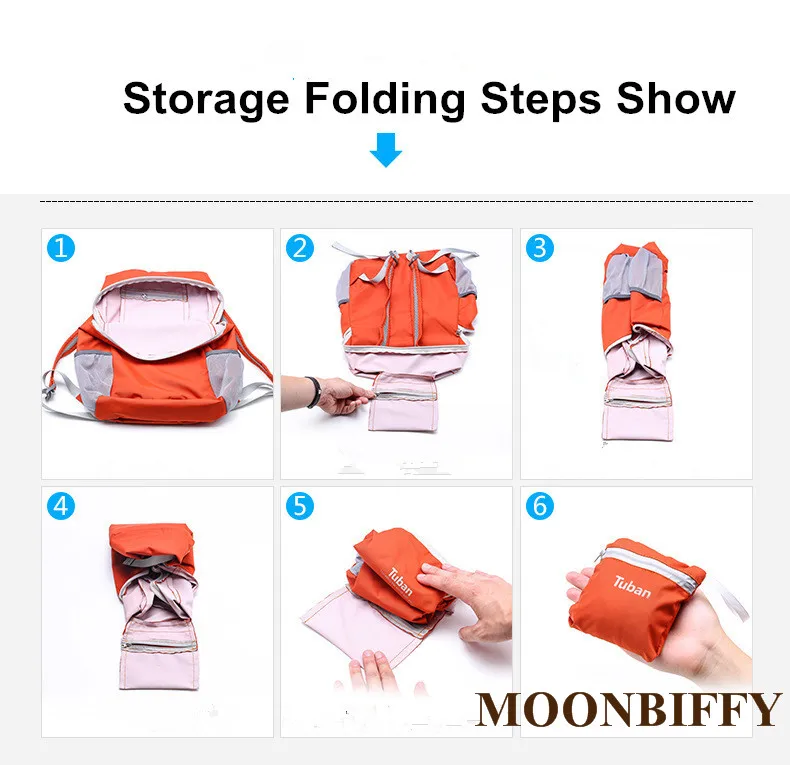 Storage Folding Steps Show

1

2

3

4

5

Tuban

6

Tuban

MOONBIFFY