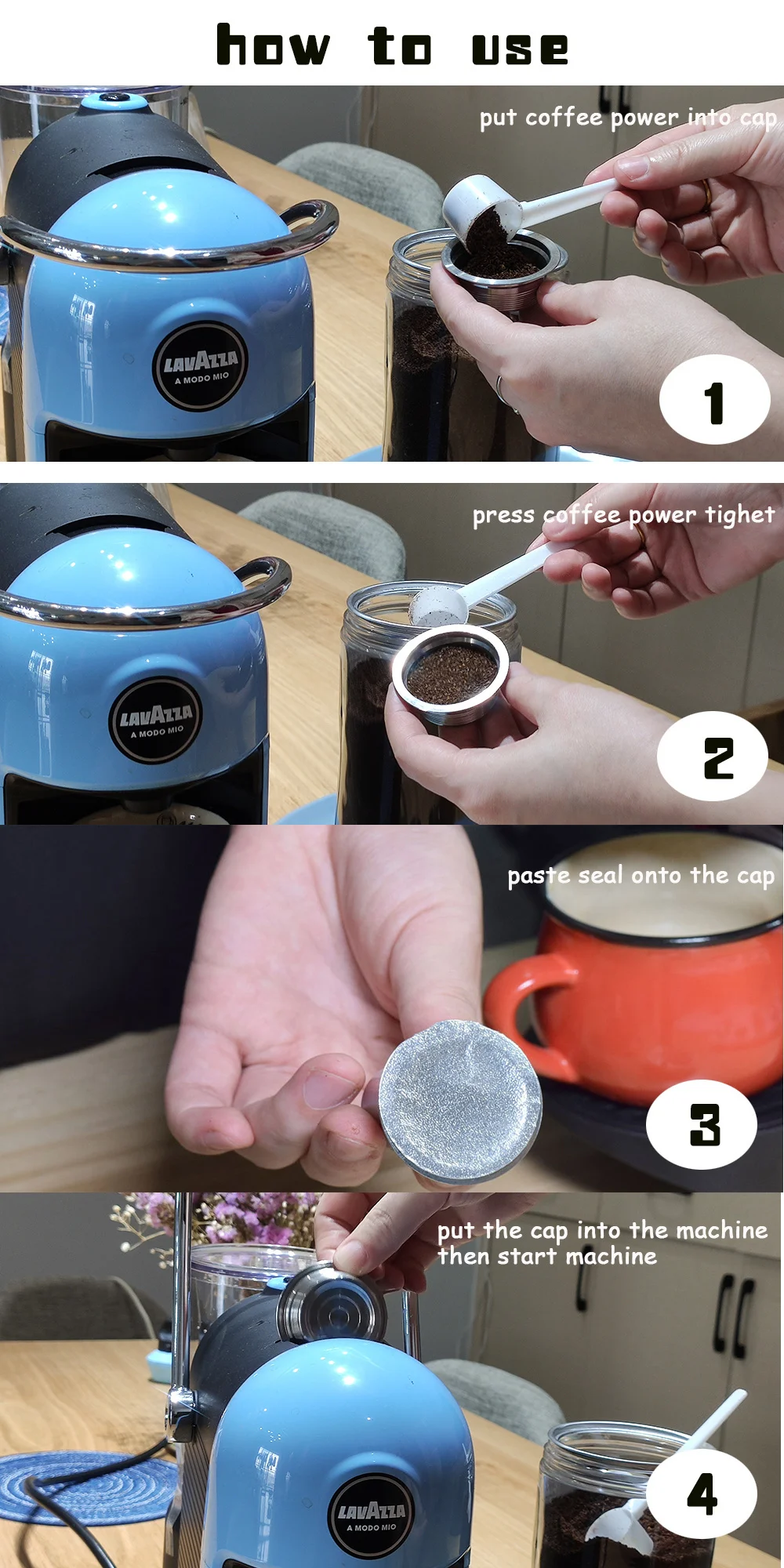 how to use

put coffee power into cap

LAVAZZA
A MODO MIO

1

press coffee power tighet

LAVAZZA
A MODO MIO

2

paste seal onto the cap

3

put the cap into the machine then start machine

LAVAZZA
A MODO MIO

4