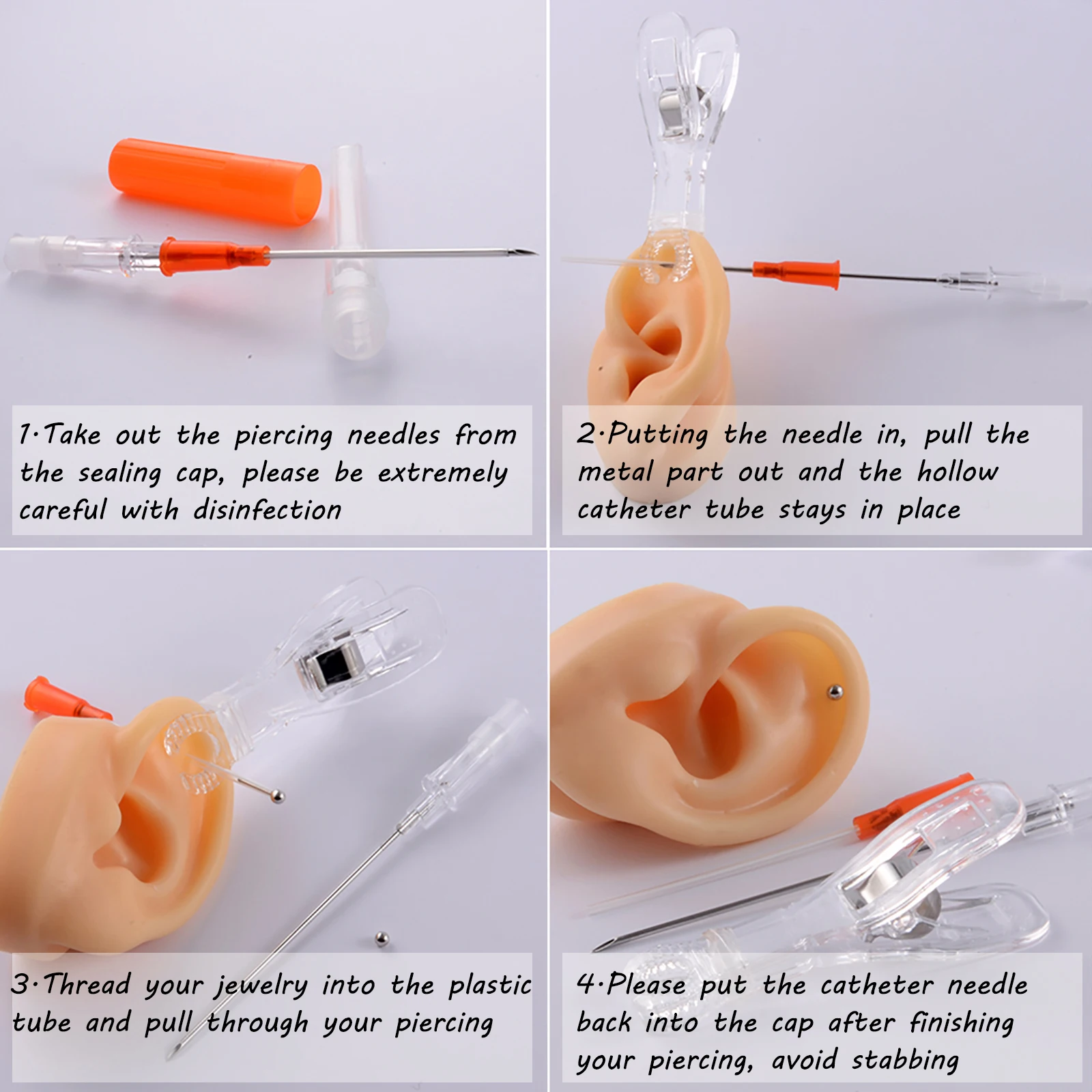 1·Take out the piercing needles from the sealing cap, please be extremely careful with disinfection

2·Putting the needle in, pull the metal part out and the hollow catheter tube stays in place

3·Thread your jewelry into the plastic tube and pull through your piercing

4·Please put the catheter needle back into the cap after finishing your piercing, avoid stabbing